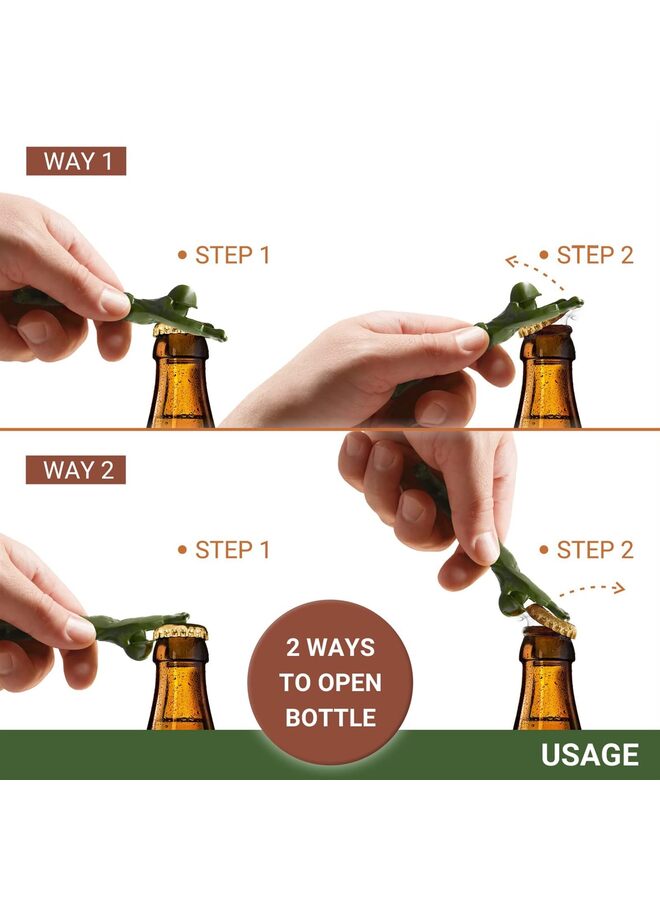 WAY 1

• STEP 1

• STEP 2

WAY 2

• STEP 1

• STEP 2

2 WAYS TO OPEN BOTTLE

USAGE