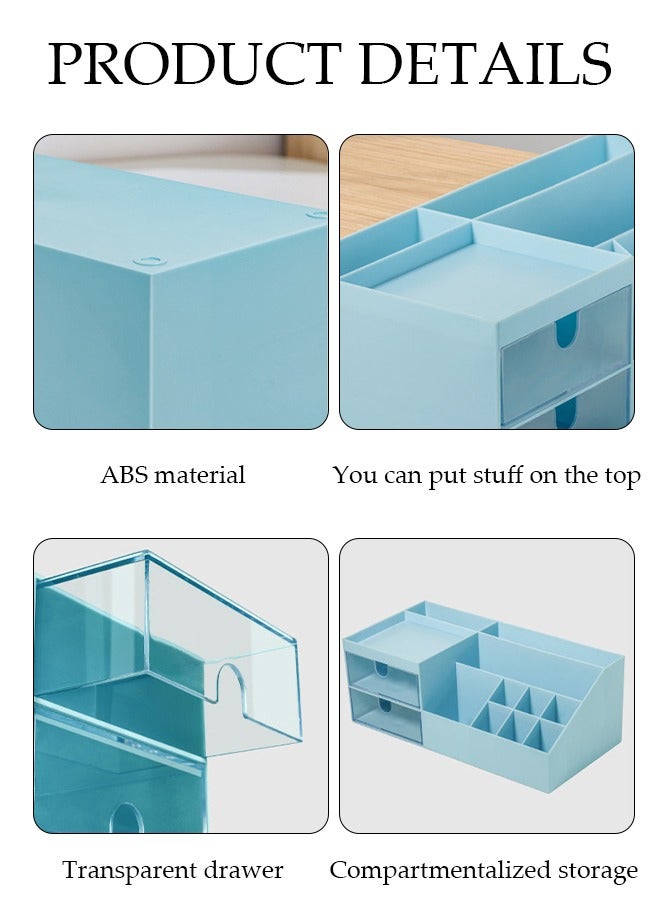 PRODUCT DETAILS

ABS material

You can put stuff on the top

Transparent drawer

Compartmentalized storage