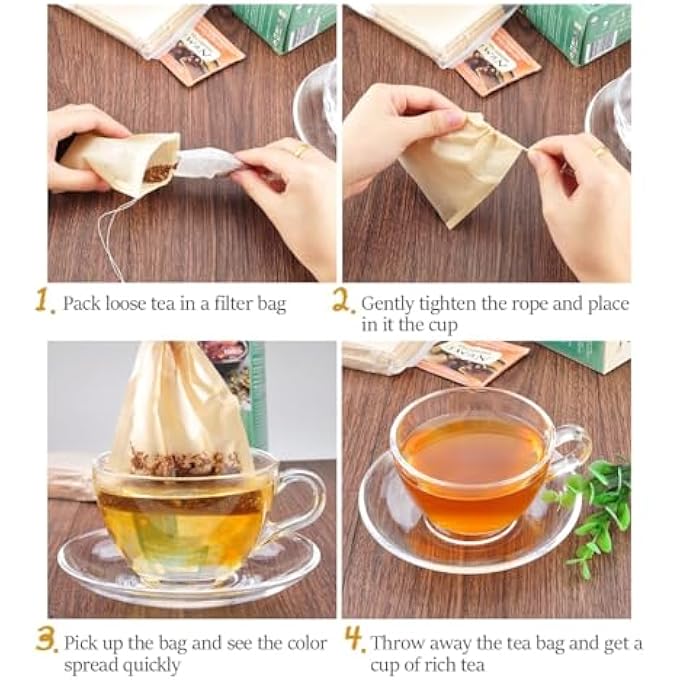 1. Pack loose tea in a filter bag

2. Gently tighten the rope and place in it the cup

3. Pick up the bag and see the color spread quickly

4. Throw away the tea bag and get a cup of rich tea