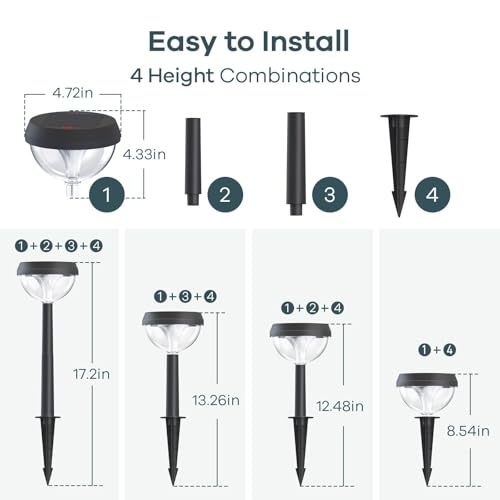 Easy to Install

4 Height Combinations

4.72in

4.33in

1

2

3

4

1+2+3+4

17.2in

1+3+4

13.26in

1+2+4

12.48in

1+4

8.54in