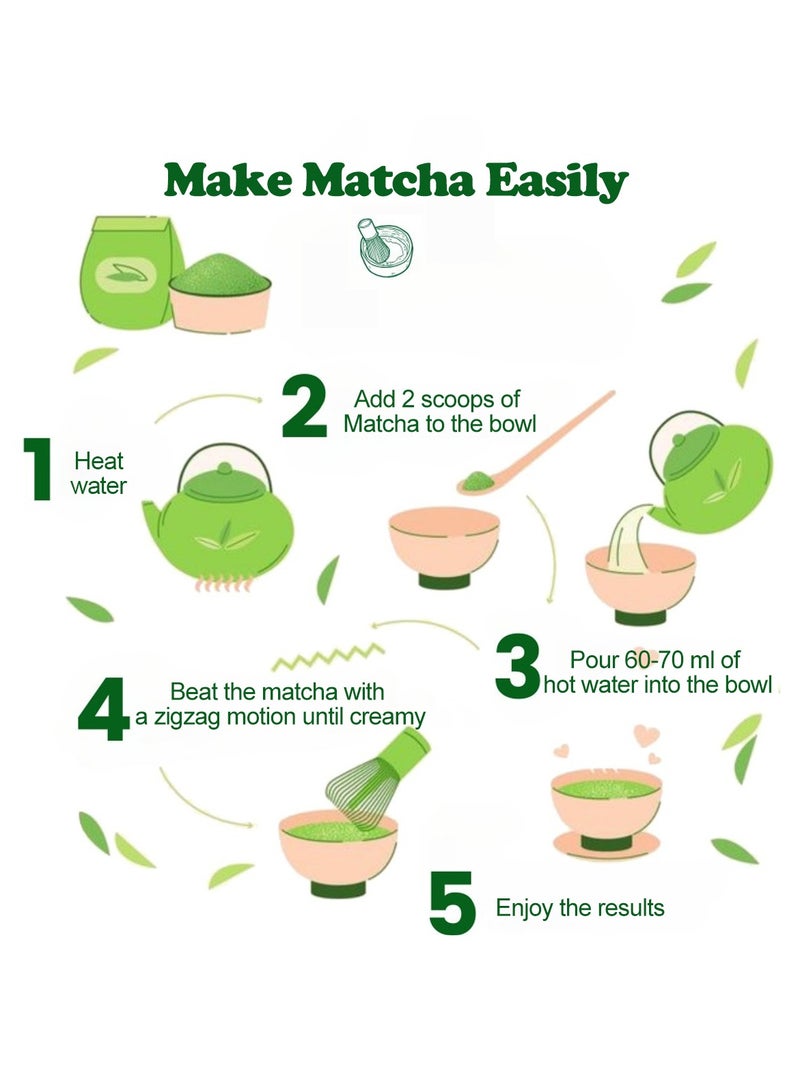 Make Matcha Easily

1 Heat water

2 Add 2 scoops of Matcha to the bowl

3 Pour 60-70 ml of hot water into the bowl

4 Beat the matcha with a zigzag motion until creamy

5 Enjoy the results