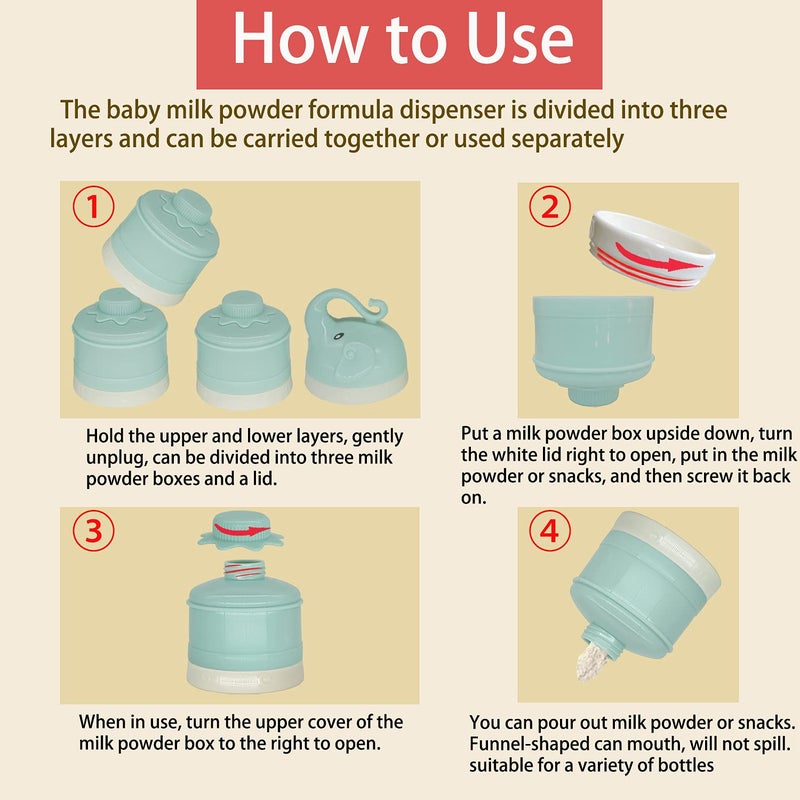 How to Use

The baby milk powder formula dispenser is divided into three layers and can be carried together or used separately

①

Hold the upper and lower layers, gently unplug, can be divided into three milk powder boxes and a lid.

②

Put a milk powder box upside down, turn the white lid right to open, put in the milk powder or snacks, and then screw it back on.

③

When in use, turn the upper cover of the milk powder box to the right to open.

④

You can pour out milk powder or snacks. Funnel-shaped can mouth, will not spill. suitable for a variety of bottles