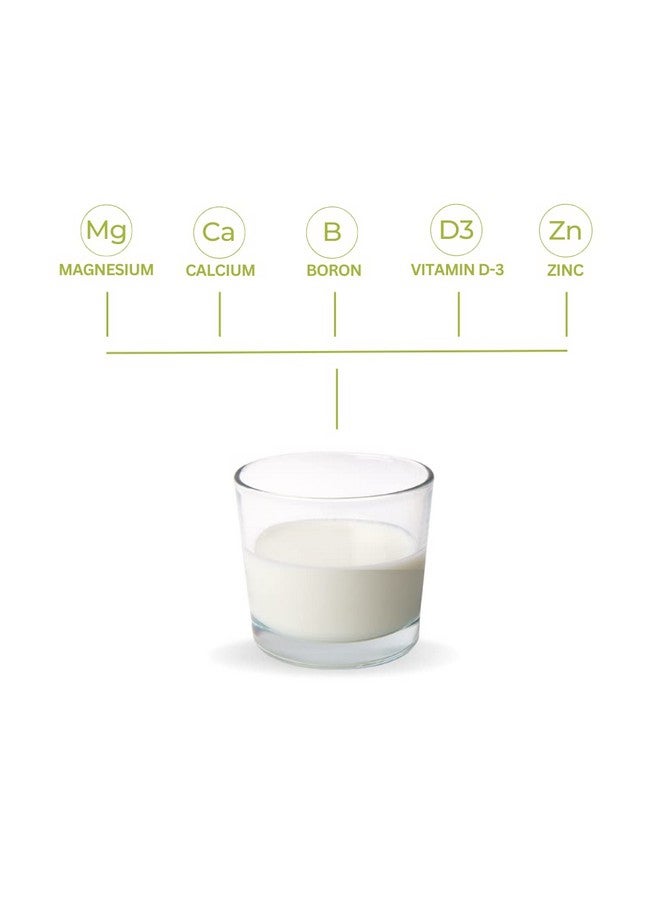 Mg
MAGNESIUM

Ca
CALCIUM

B
BORON

D3
VITAMIN D-3

Zn
ZINC