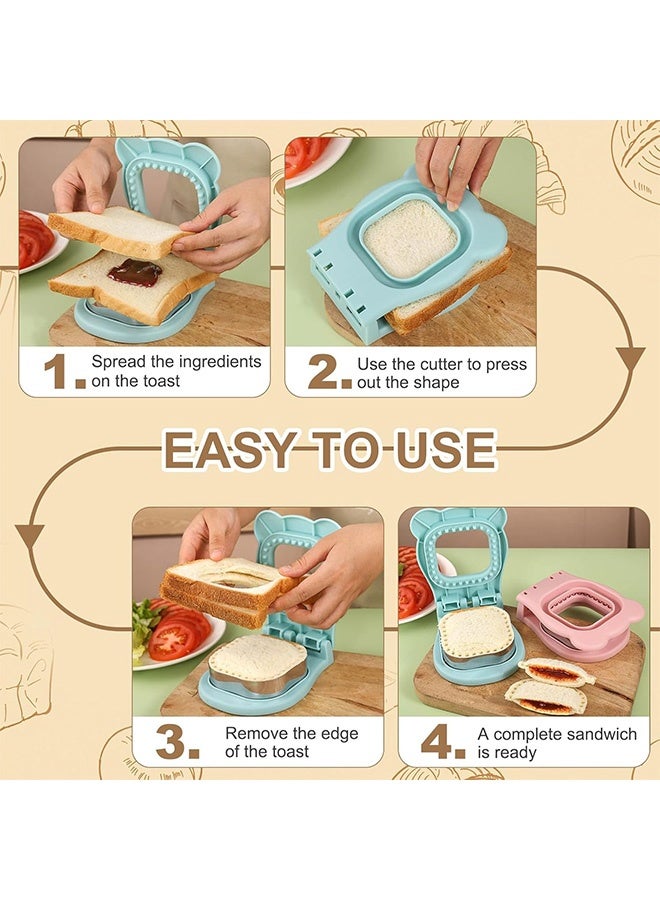 1. Spread the ingredients on the toast

2. Use the cutter to press out the shape

EASY TO USE

3. Remove the edge of the toast

4. A complete sandwich is ready