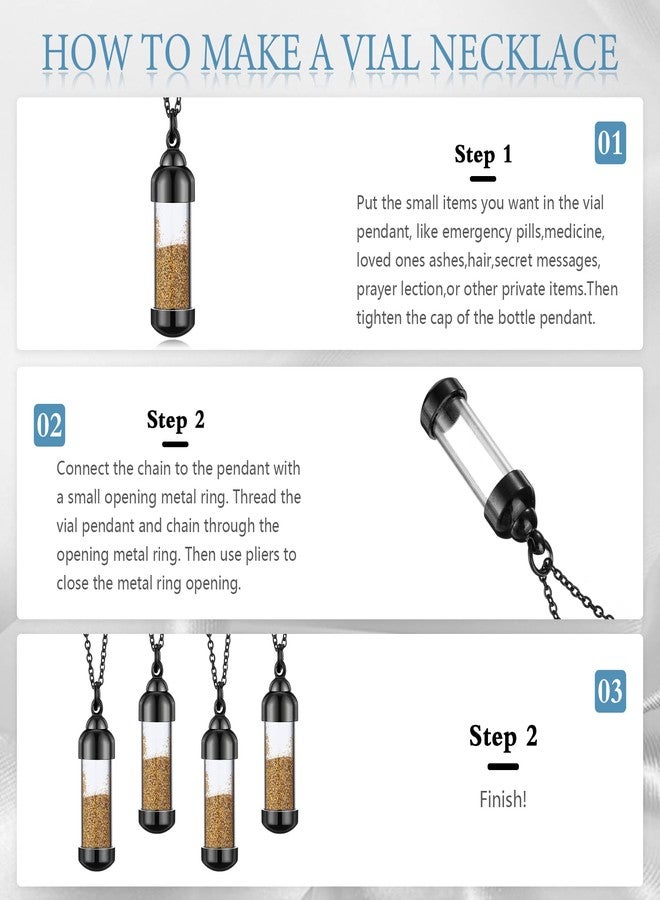 HOW TO MAKE A VIAL NECKLACE

01

Step 1

Put the small items you want in the vial pendant, like emergency pills,medicine, loved ones ashes,hair,secret messages, prayer lection,or other private items.Then tighten the cap of the bottle pendant.

02

Step 2

Connect the chain to the pendant with a small opening metal ring. Thread the vial pendant and chain through the opening metal ring. Then use pliers to close the metal ring opening.

03

Step 2

Finish!