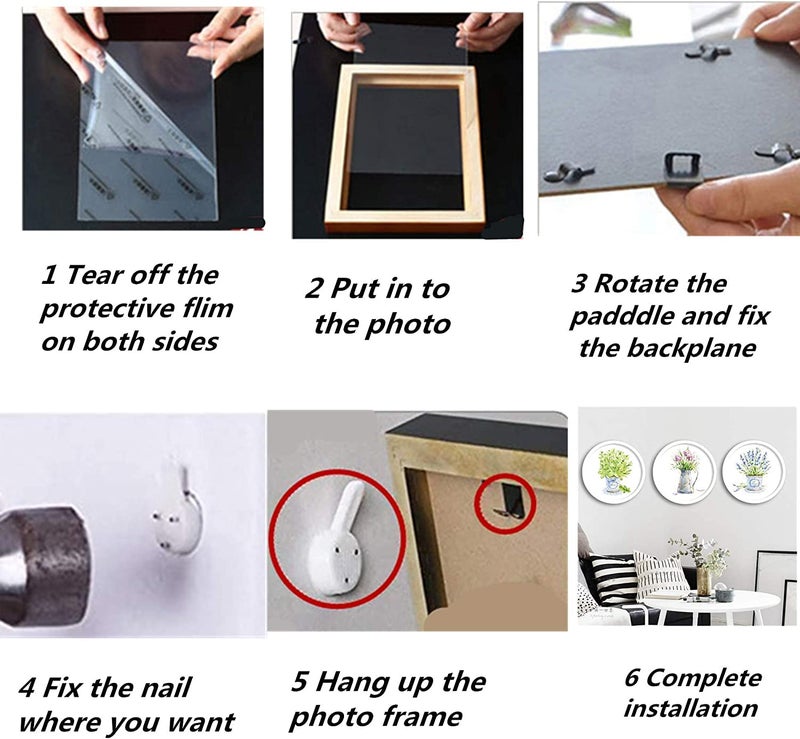 1 Tear off the protective flim on both sides

2 Put in to the photo

3 Rotate the padddle and fix the backplane

4 Fix the nail where you want

5 Hang up the photo frame

6 Complete installation