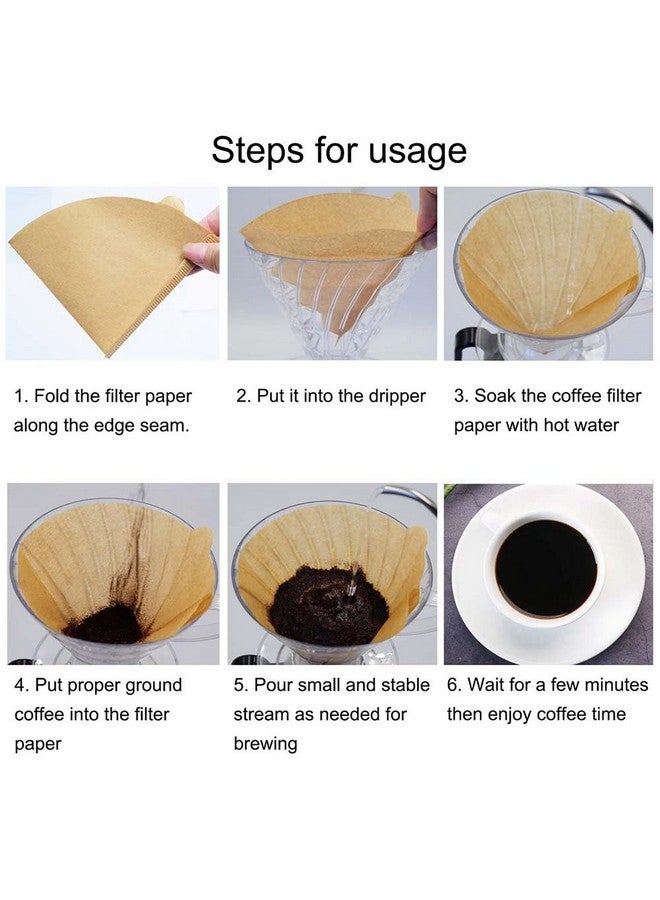 Steps for usage

1. Fold the filter paper along the edge seam.

2. Put it into the dripper

3. Soak the coffee filter paper with hot water

4. Put proper ground coffee into the filter paper

5. Pour small and stable stream as needed for brewing

6. Wait for a few minutes then enjoy coffee time