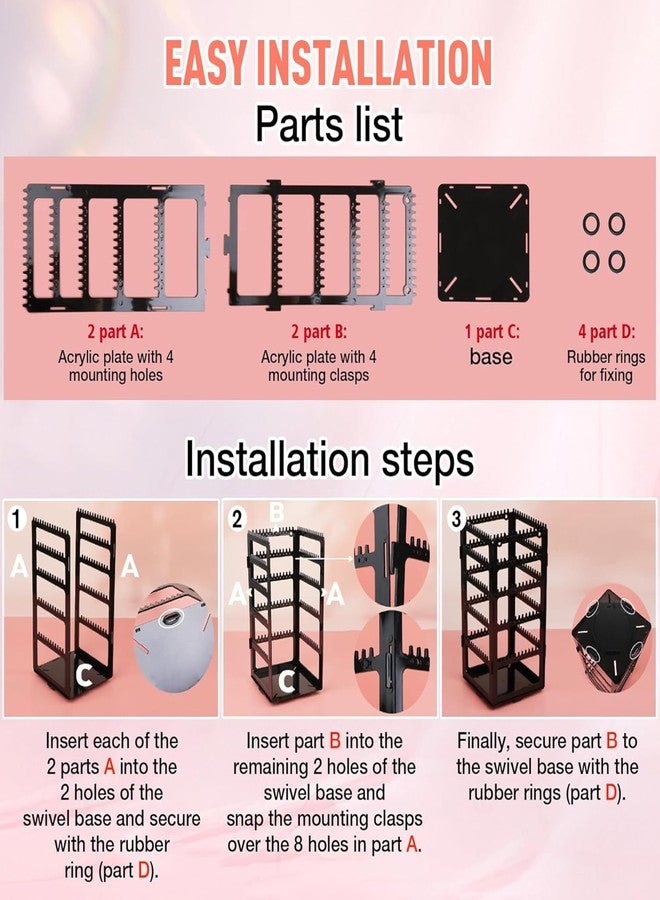 EASY INSTALLATION

Parts list

2 part A:
Acrylic plate with 4 mounting holes

2 part B:
Acrylic plate with 4 mounting clasps

1 part C:
base

4 part D:
Rubber rings for fixing

Installation steps

1
A
A
C

2
B
A
A
C

3

Insert each of the 2 parts A into the 2 holes of the swivel base and secure with the rubber ring (part D).

Insert part B into the remaining 2 holes of the swivel base and snap the mounting clasps over the 8 holes in part A.

Finally, secure part B to the swivel base with the rubber rings (part D).