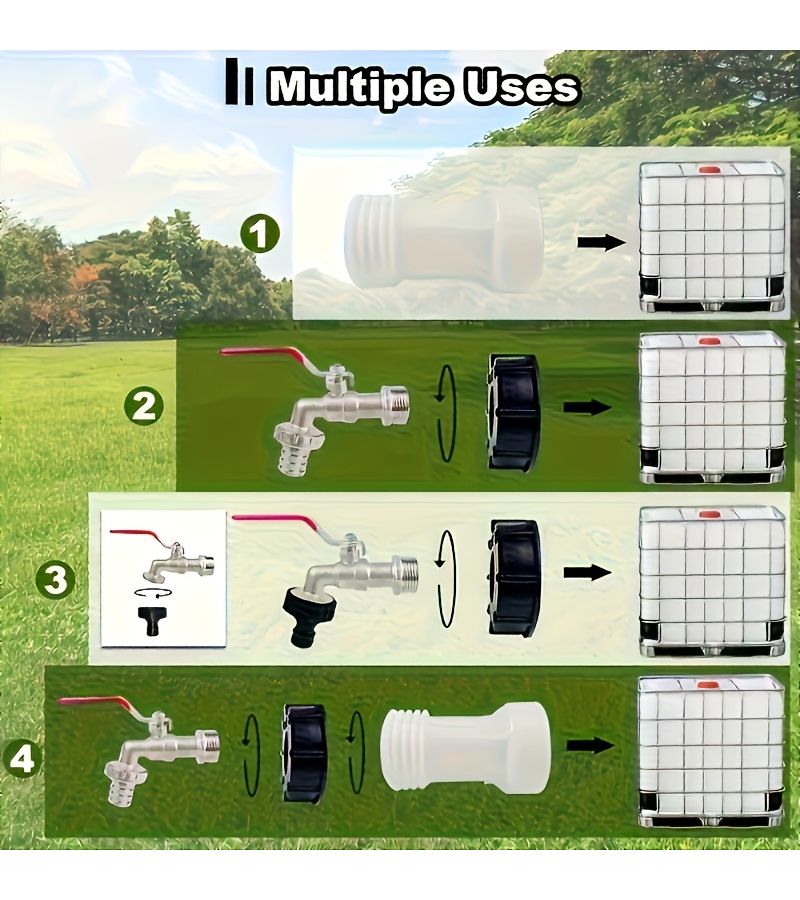 Multiple Uses

1

2

3

4