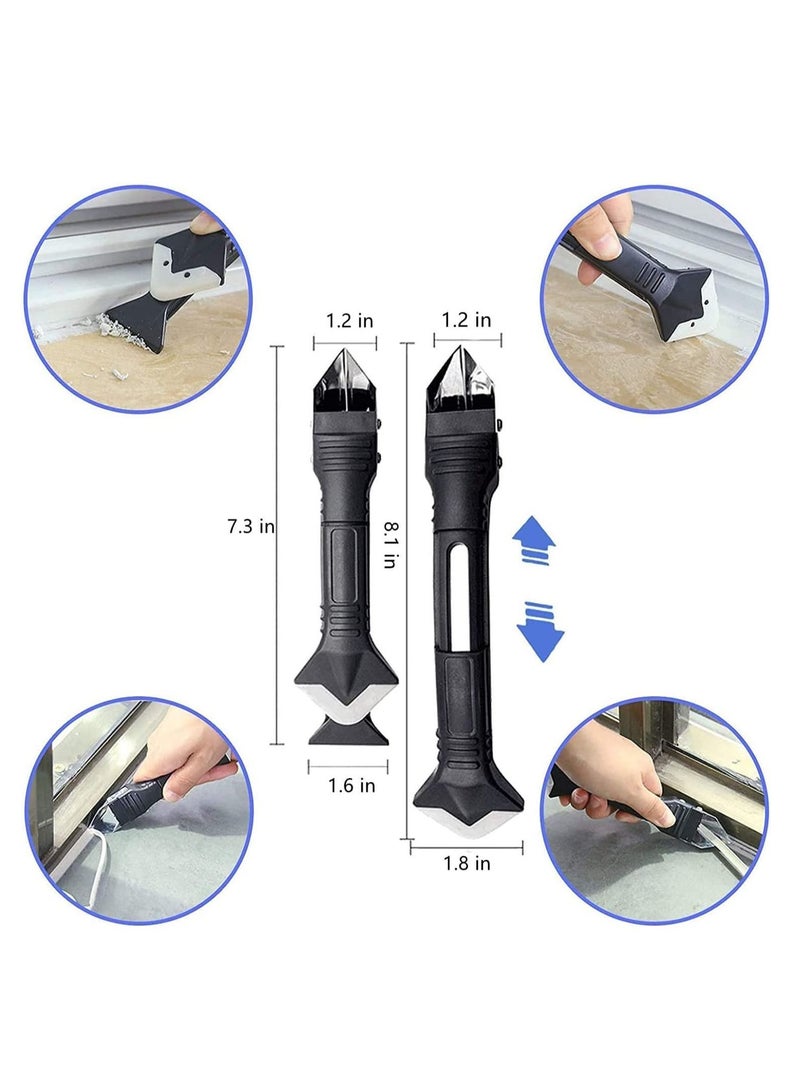 1.2 in
1.2 in
7.3 in
8.1 in
1.6 in
1.8 in