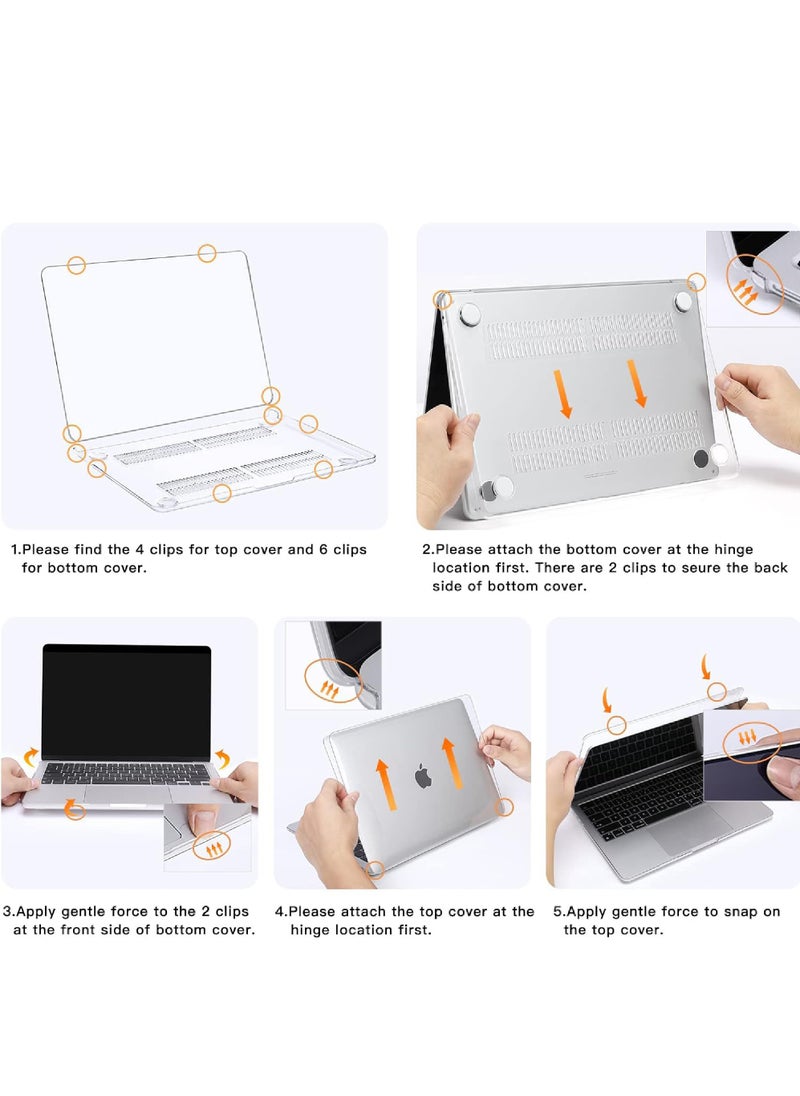 1.Please find the 4 clips for top cover and 6 clips for bottom cover.

2.Please attach the bottom cover at the hinge location first. There are 2 clips to seure the back side of bottom cover.

3.Apply gentle force to the 2 clips at the front side of bottom cover.

4.Please attach the top cover at the hinge location first.

5.Apply gentle force to snap on the top cover.