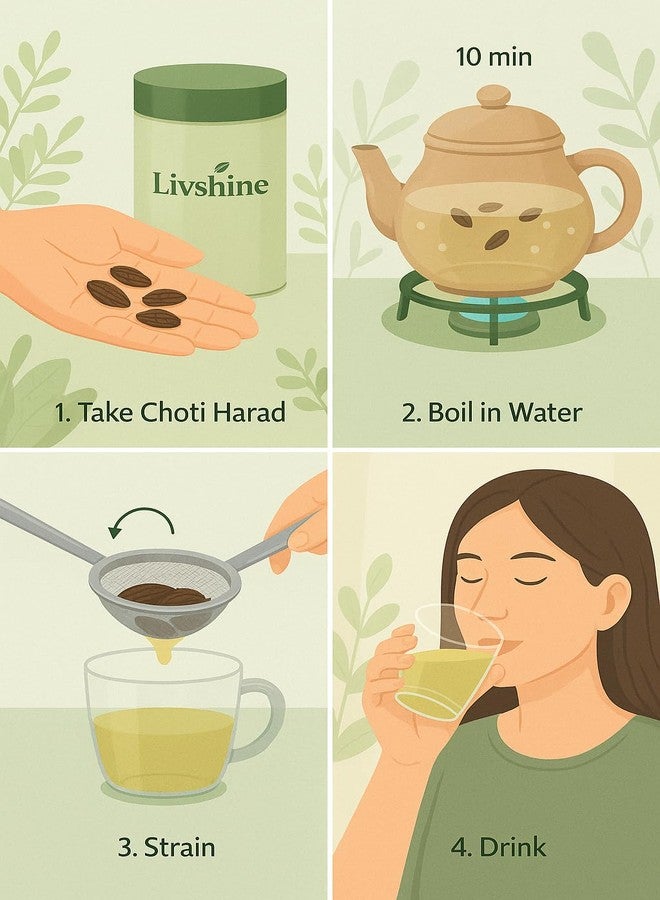 Livshine

1. Take Choti Harad

10 min

2. Boil in Water

3. Strain

4. Drink