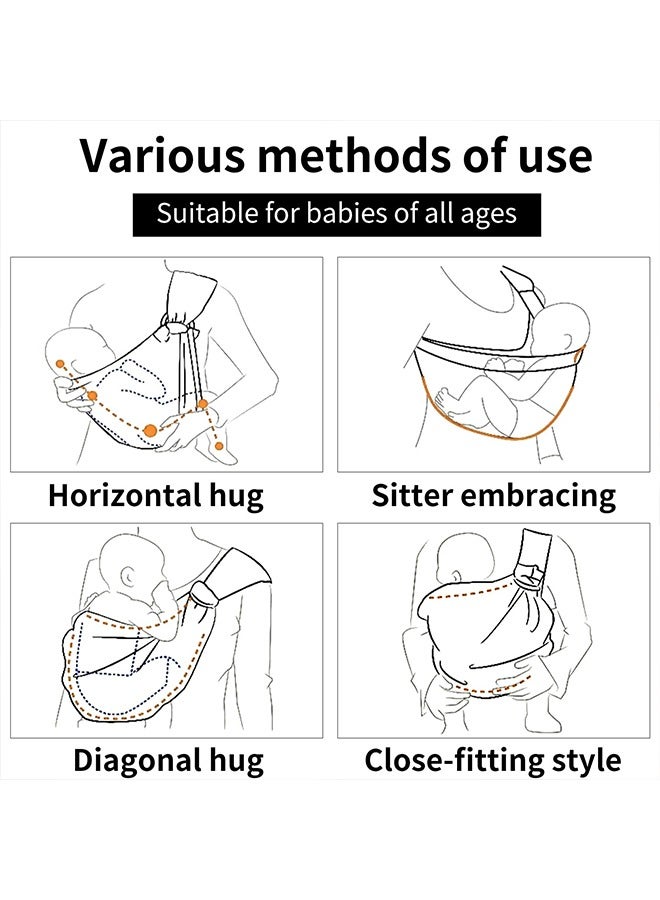 Various methods of use

Suitable for babies of all ages

Horizontal hug

Sitter embracing

Diagonal hug

Close-fitting style