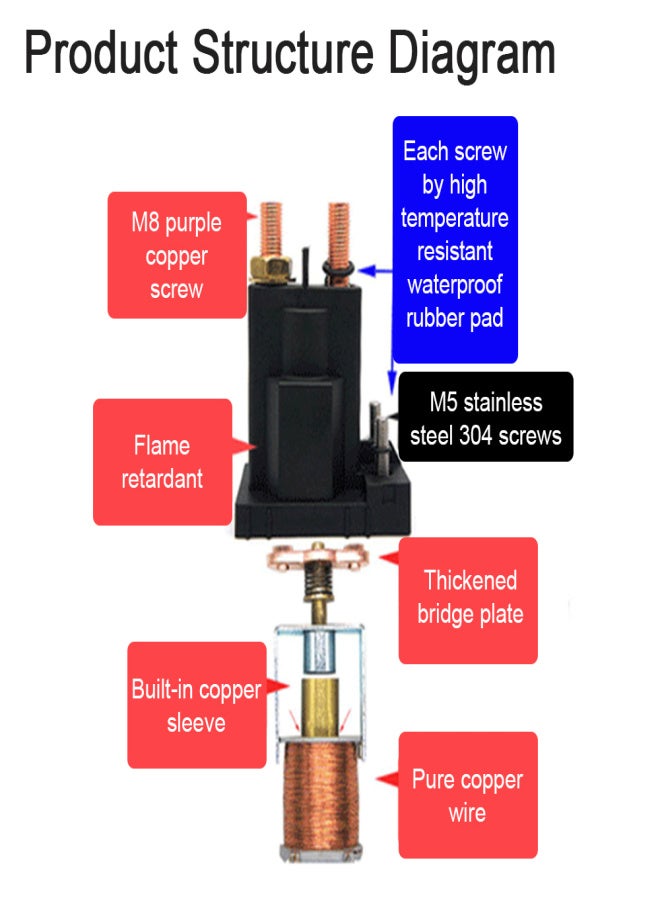 Product Structure Diagram

M8 purple copper screw

Each screw by high temperature resistant waterproof rubber pad

M5 stainless steel 304 screws

Flame retardant

Thickened bridge plate

Built-in copper sleeve

Pure copper wire