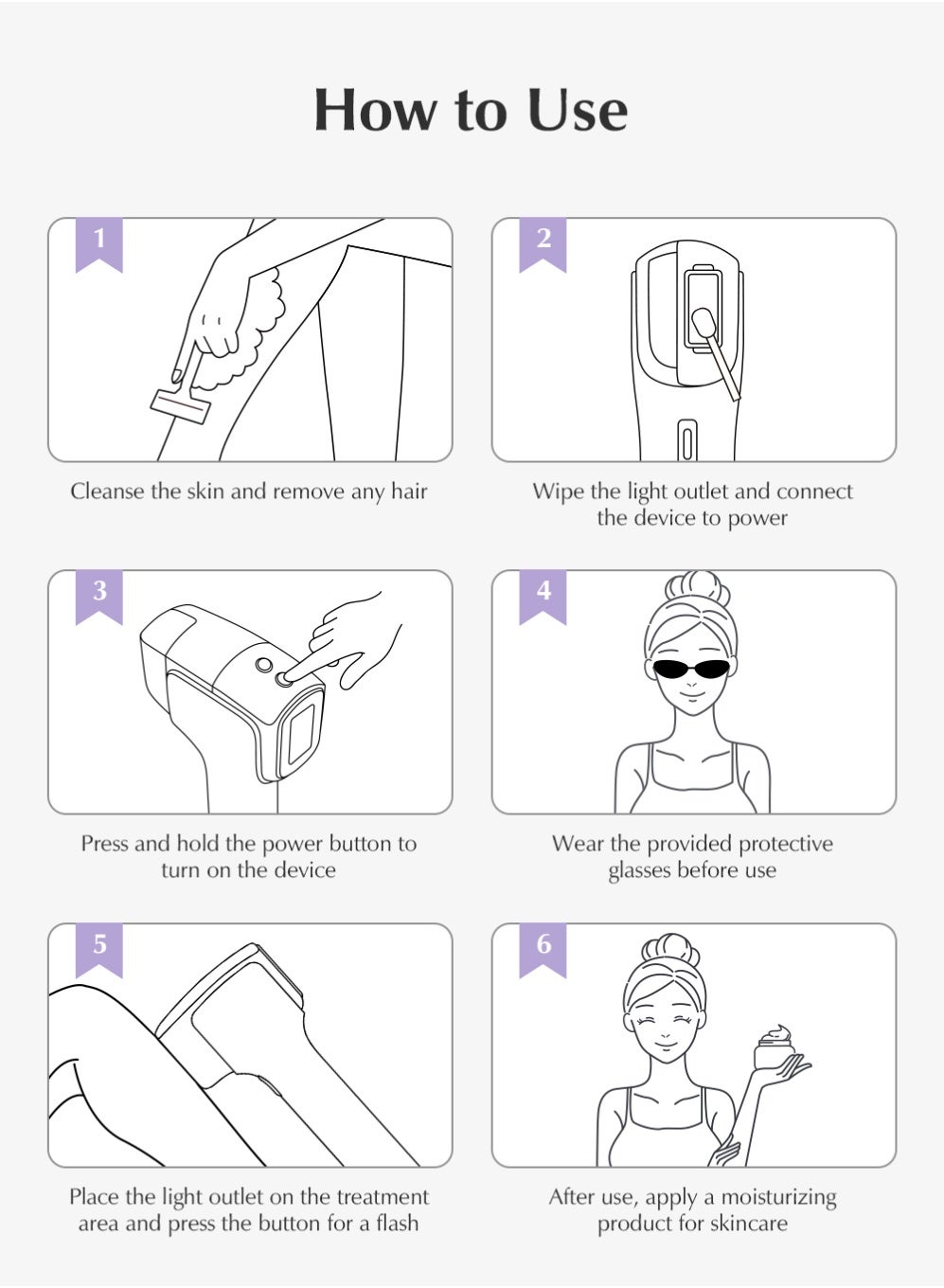 How to Use

1

Cleanse the skin and remove any hair

2

Wipe the light outlet and connect the device to power

3

Press and hold the power button to turn on the device

4

Wear the provided protective glasses before use

5

Place the light outlet on the treatment area and press the button for a flash

6

After use, apply a moisturizing product for skincare