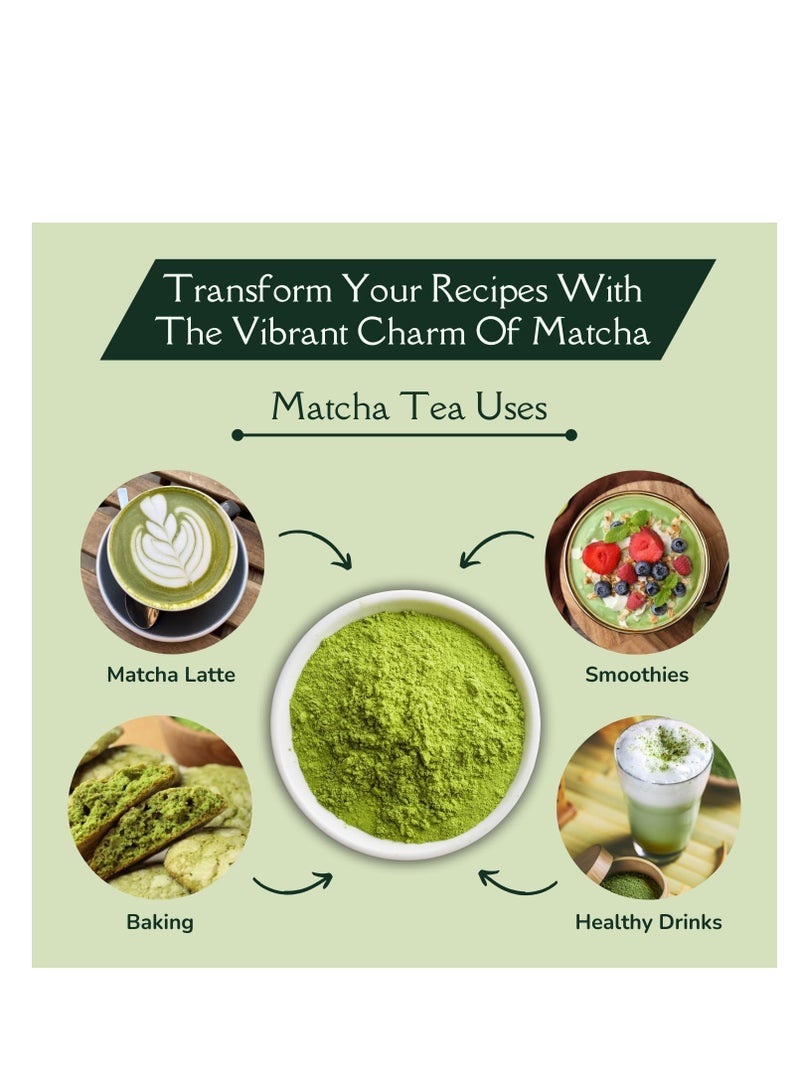 Transform Your Recipes With The Vibrant Charm Of Matcha

Matcha Tea Uses

Matcha Latte

Smoothies

Baking

Healthy Drinks