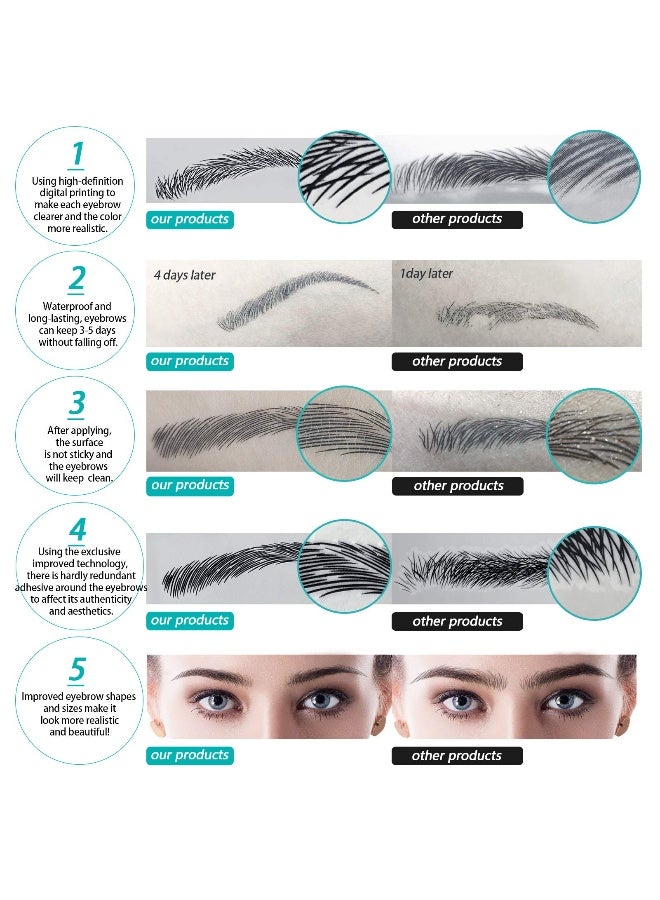 1

Using high-definition digital printing to make each eyebrow clearer and the color more realistic.

our products

other products

2

Waterproof and long-lasting, eyebrows can keep 3-5 days without falling off.

4 days later

1day later

our products

other products

3

After applying, the surface is not sticky and the eyebrows will keep clean.

our products

other products

4

Using the exclusive improved technology, there is hardly redundant adhesive around the eyebrows to affect its authenticity and aesthetics.

our products

other products

5

Improved eyebrow shapes and sizes make it look more realistic and beautiful!

our products

other products