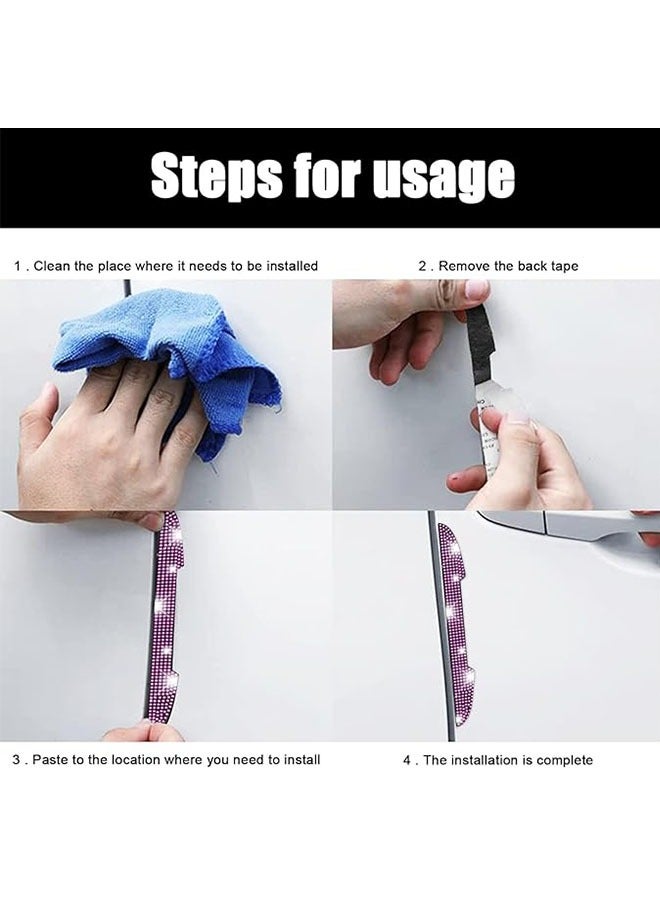 Steps for usage

1 . Clean the place where it needs to be installed

2 . Remove the back tape

3 . Paste to the location where you need to install

4 . The installation is complete