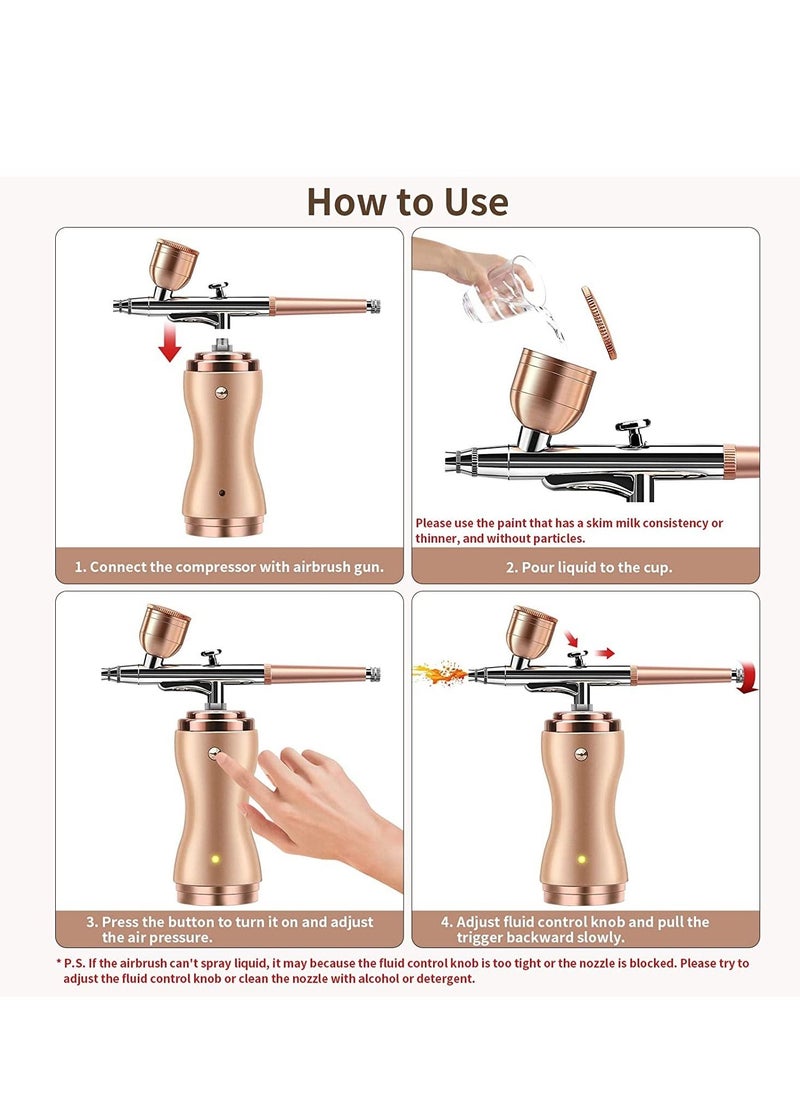 How to Use

1. Connect the compressor with airbrush gun.

Please use the paint that has a skim milk consistency or thinner, and without particles.

2. Pour liquid to the cup.

3. Press the button to turn it on and adjust the air pressure.

4. Adjust fluid control knob and pull the trigger backward slowly.

* P.S. If the airbrush can't spray liquid, it may because the fluid control knob is too tight or the nozzle is blocked. Please try to adjust the fluid control knob or clean the nozzle with alcohol or detergent.