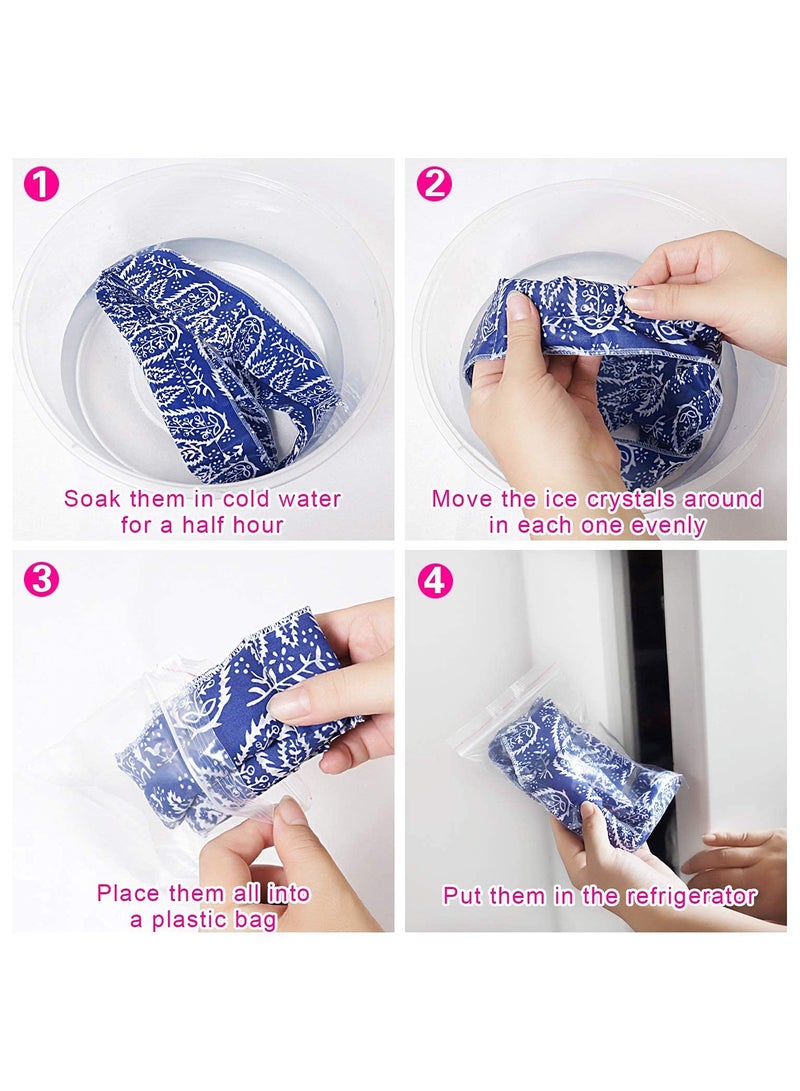 1
Soak them in cold water for a half hour

2
Move the ice crystals around in each one evenly

3
Place them all into a plastic bag

4
Put them in the refrigerator