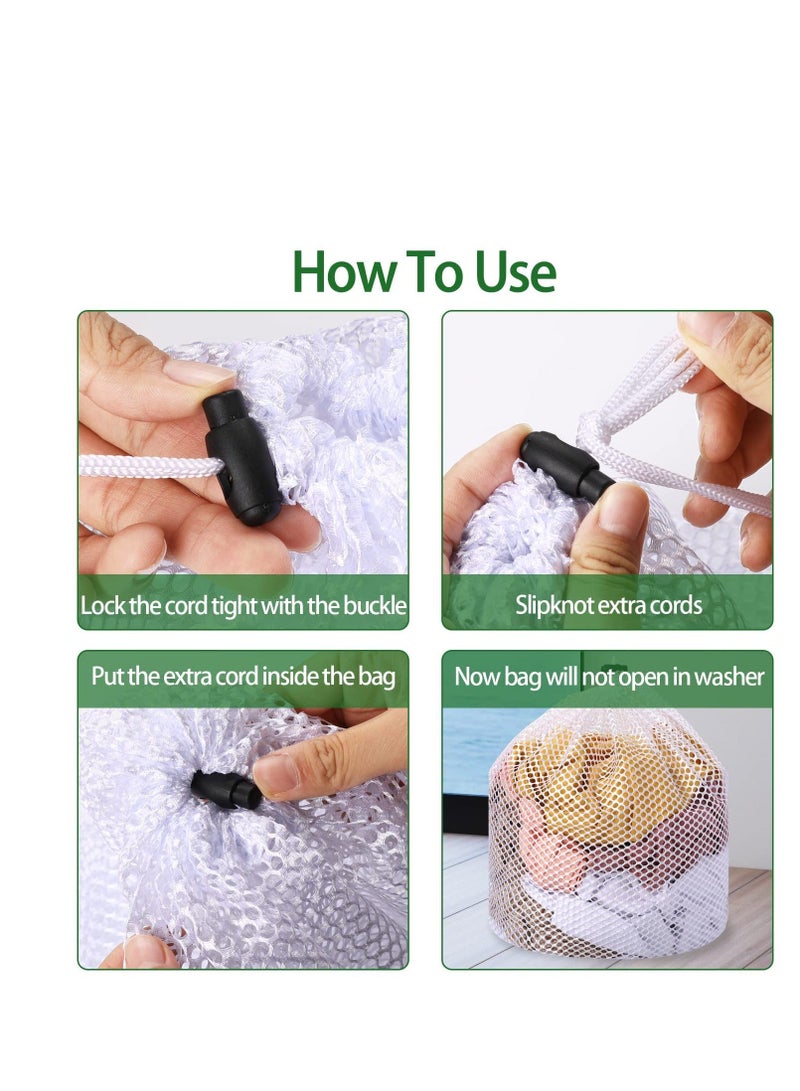 How To Use

Lock the cord tight with the buckle

Slipknot extra cords

Put the extra cord inside the bag

Now bag will not open in washer