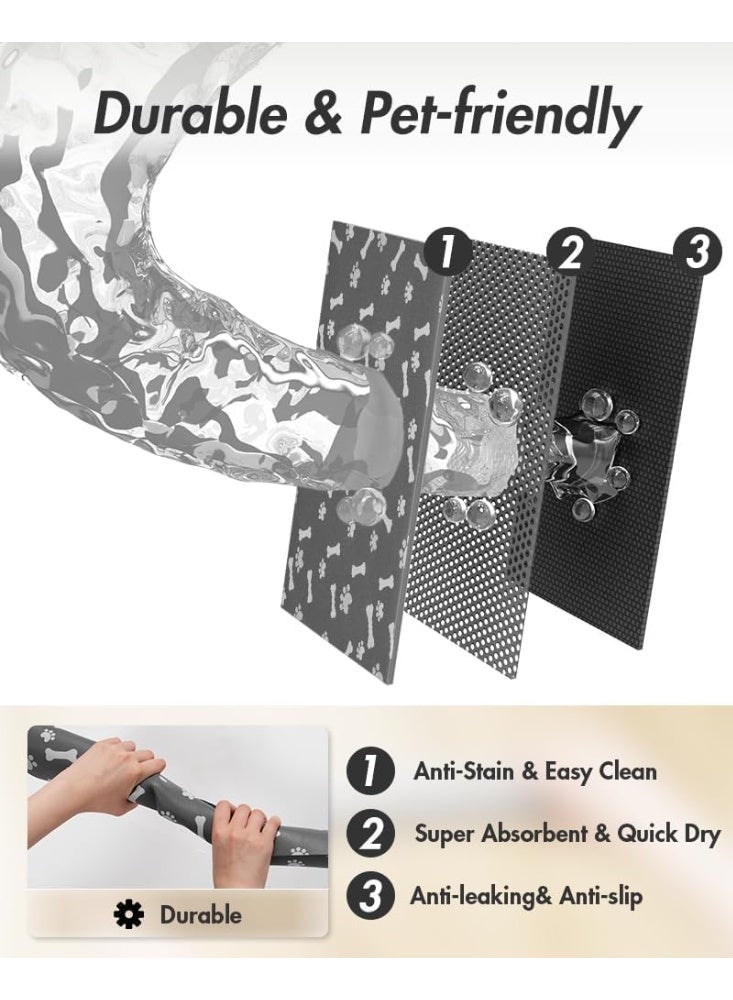 Durable & Pet-friendly

1

2

3

Durable

1 Anti-Stain & Easy Clean

2 Super Absorbent & Quick Dry

3 Anti-leaking& Anti-slip