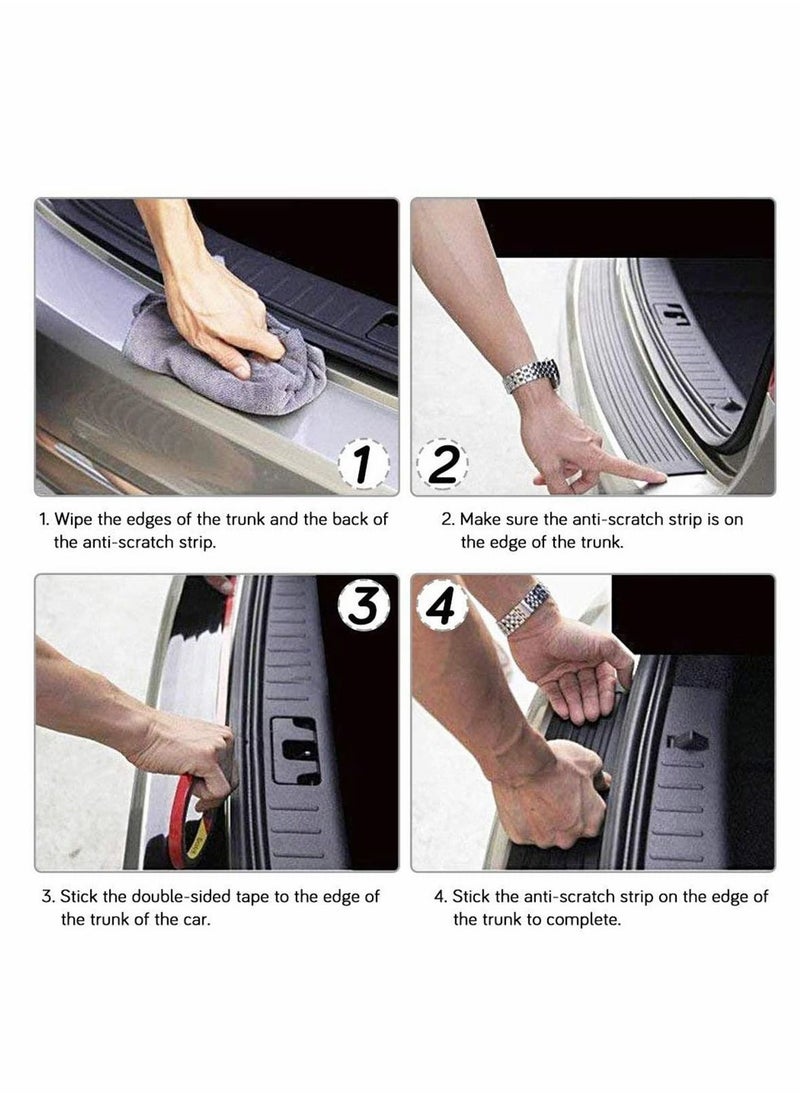 1

2

1. Wipe the edges of the trunk and the back of the anti-scratch strip.

2. Make sure the anti-scratch strip is on the edge of the trunk.

3

4

3. Stick the double-sided tape to the edge of the trunk of the car.

4. Stick the anti-scratch strip on the edge of the trunk to complete.