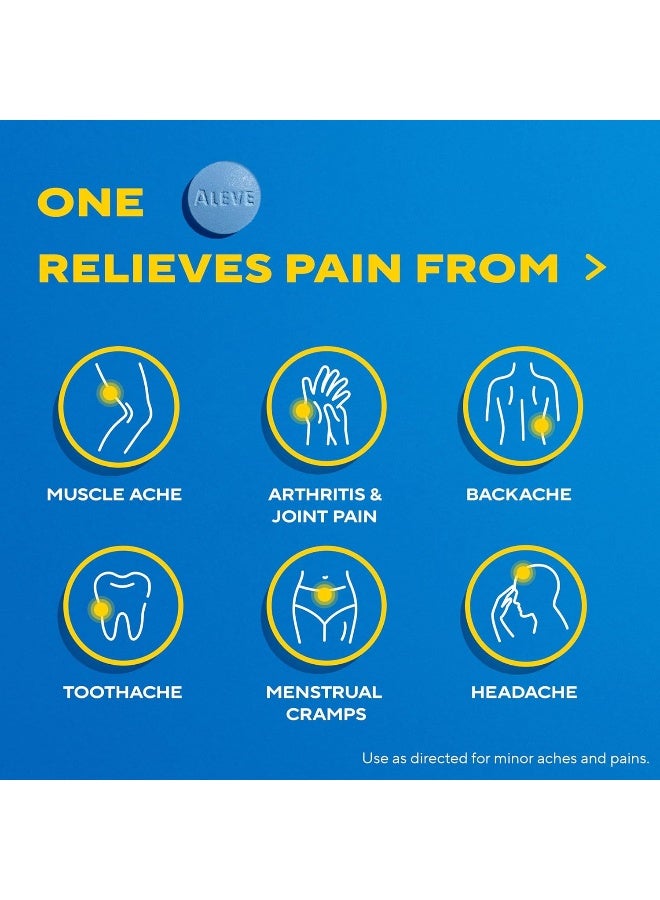 ONE ALEVE

RELIEVES PAIN FROM >

MUSCLE ACHE

ARTHRITIS & JOINT PAIN

BACKACHE

TOOTHACHE

MENSTRUAL CRAMPS

HEADACHE

Use as directed for minor aches and pains.