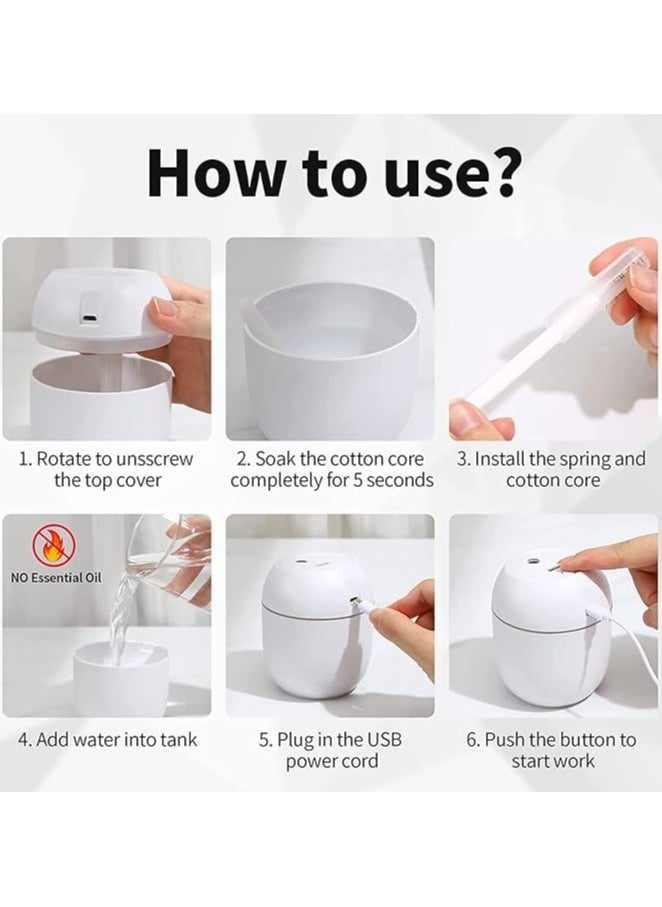 How to use?

1. Rotate to unsscrew the top cover

2. Soak the cotton core completely for 5 seconds

3. Install the spring and cotton core

NO Essential Oil

4. Add water into tank

5. Plug in the USB power cord

6. Push the button to start work