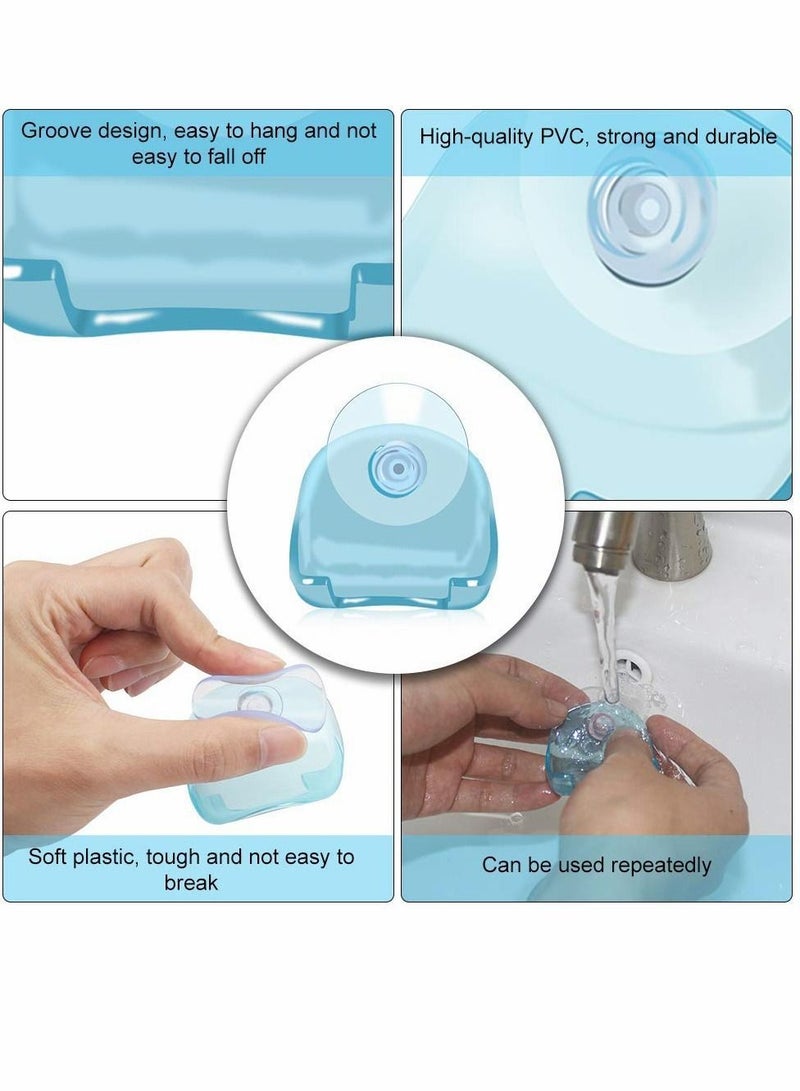 Groove design, easy to hang and not easy to fall off

High-quality PVC, strong and durable

Soft plastic, tough and not easy to break

Can be used repeatedly