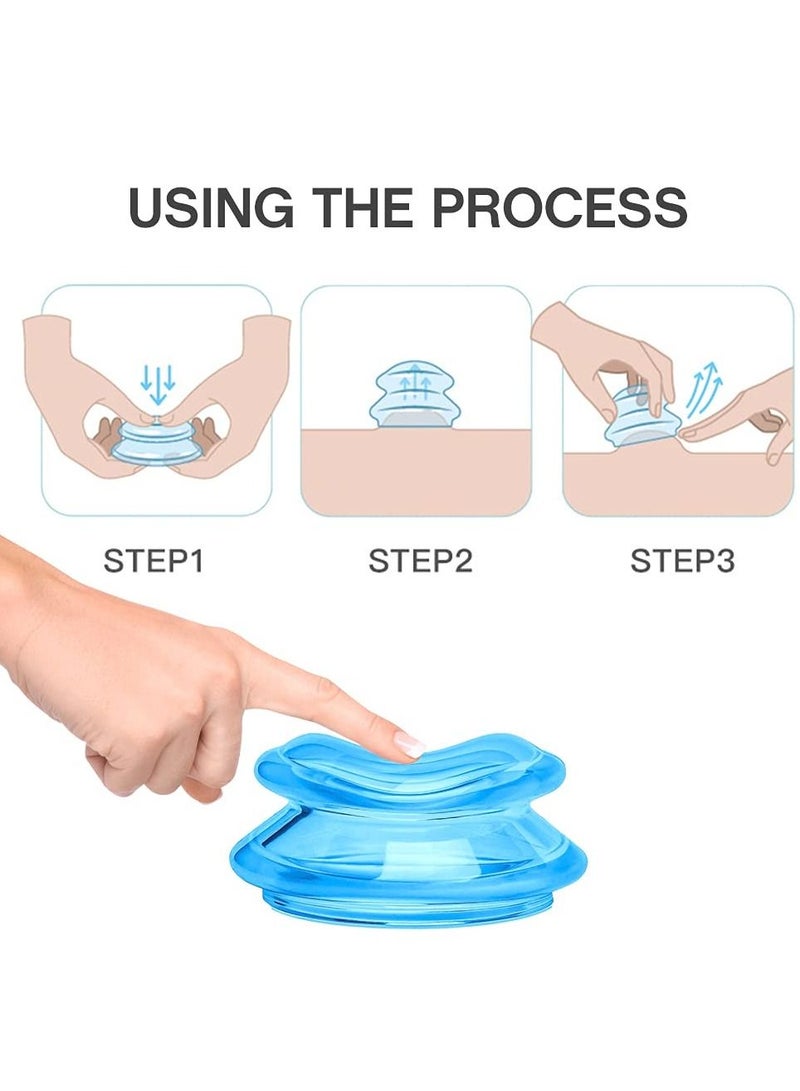 USING THE PROCESS

STEP1

STEP2

STEP3