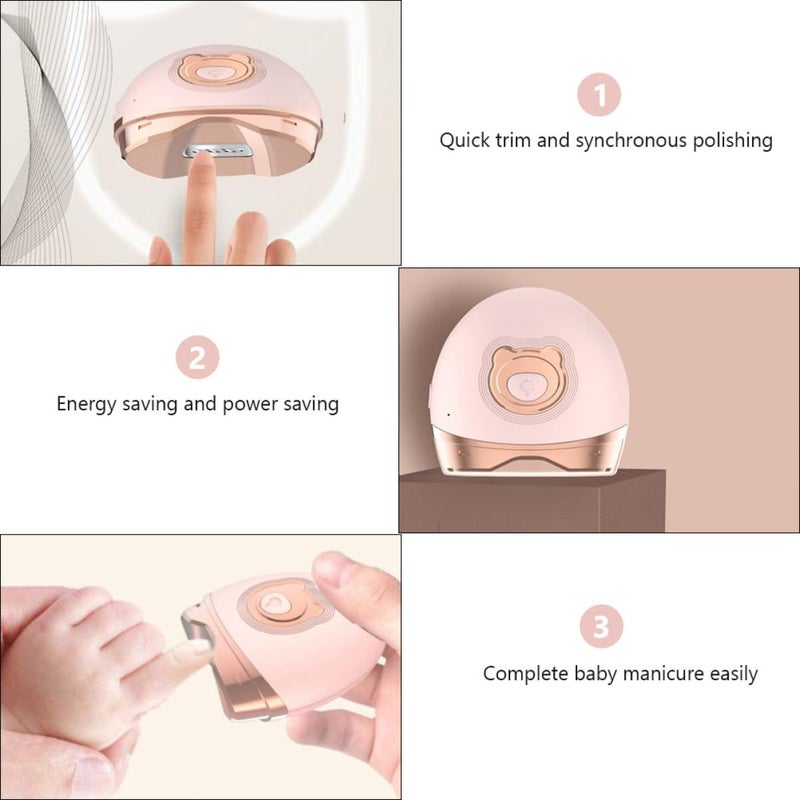 1
Quick trim and synchronous polishing

2
Energy saving and power saving

3
Complete baby manicure easily