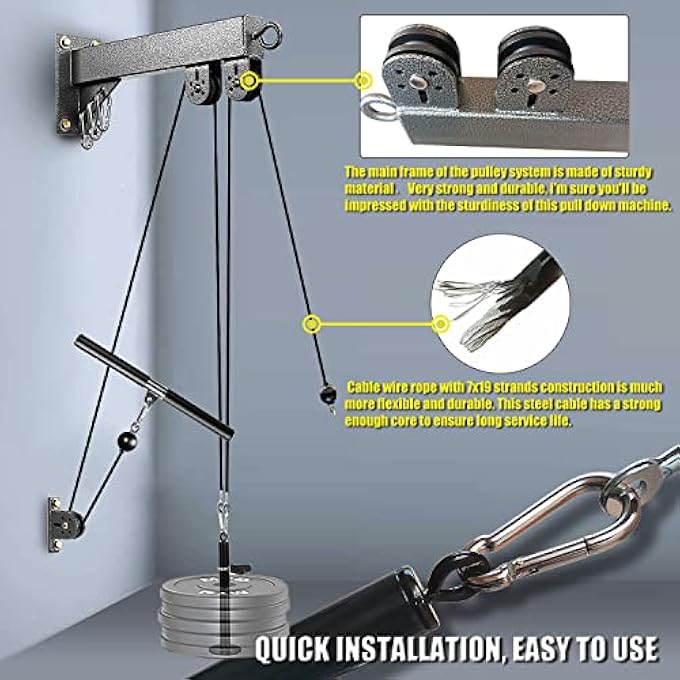 The main frame of the pulley system is made of sturdy material . Very strong and durable, I'm sure you'll be impressed with the sturdiness of this pull down machine.

Cable wire rope with 7x19 strands construction is much more flexible and durable. This steel cable has a strong enough core to ensure long service life.

QUICK INSTALLATION, EASY TO USE