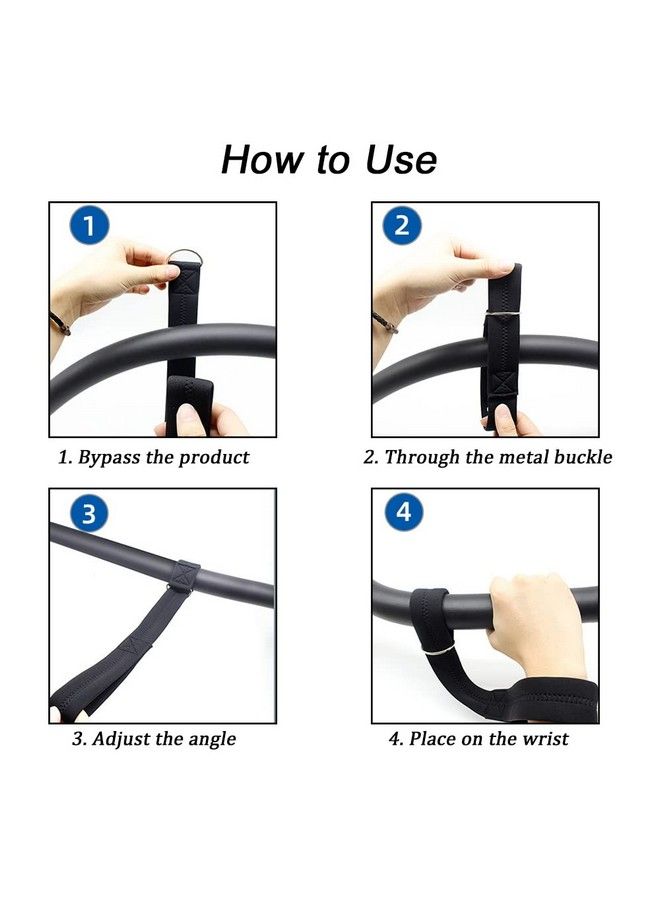 How to Use

1

1. Bypass the product

2

2. Through the metal buckle

3

3. Adjust the angle

4

4. Place on the wrist