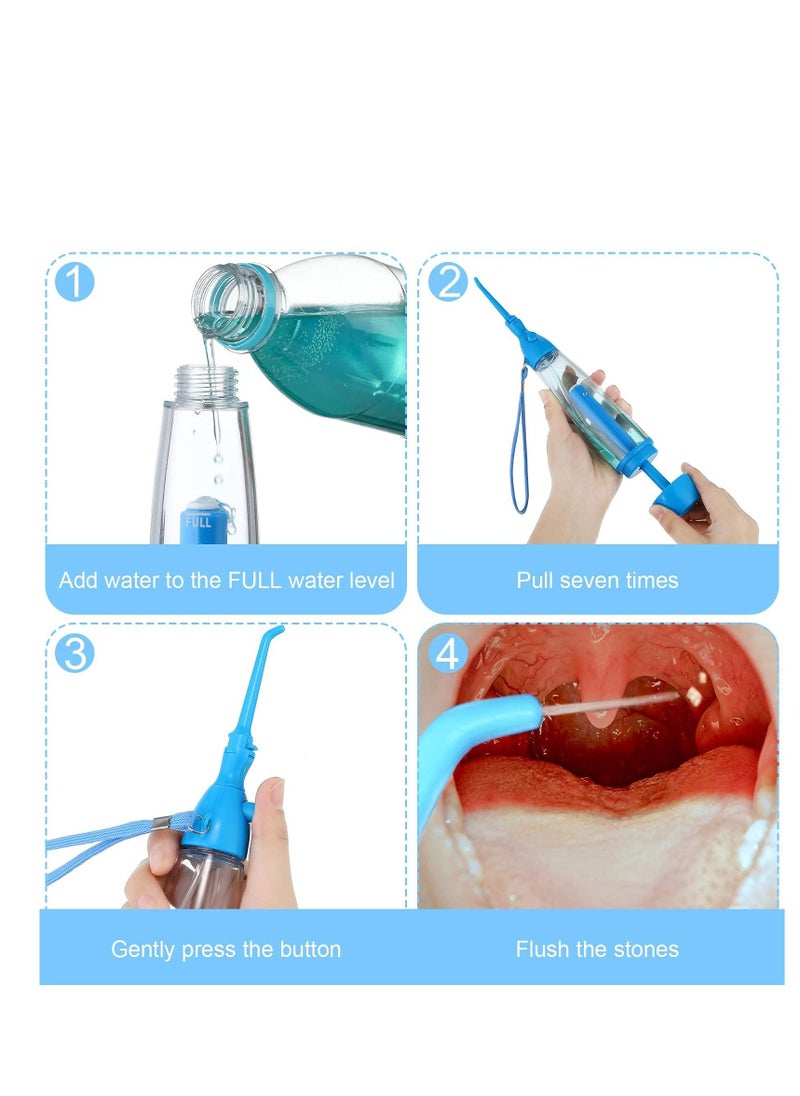 1

FULL

Add water to the FULL water level

2

Pull seven times

3

Gently press the button

4

Flush the stones