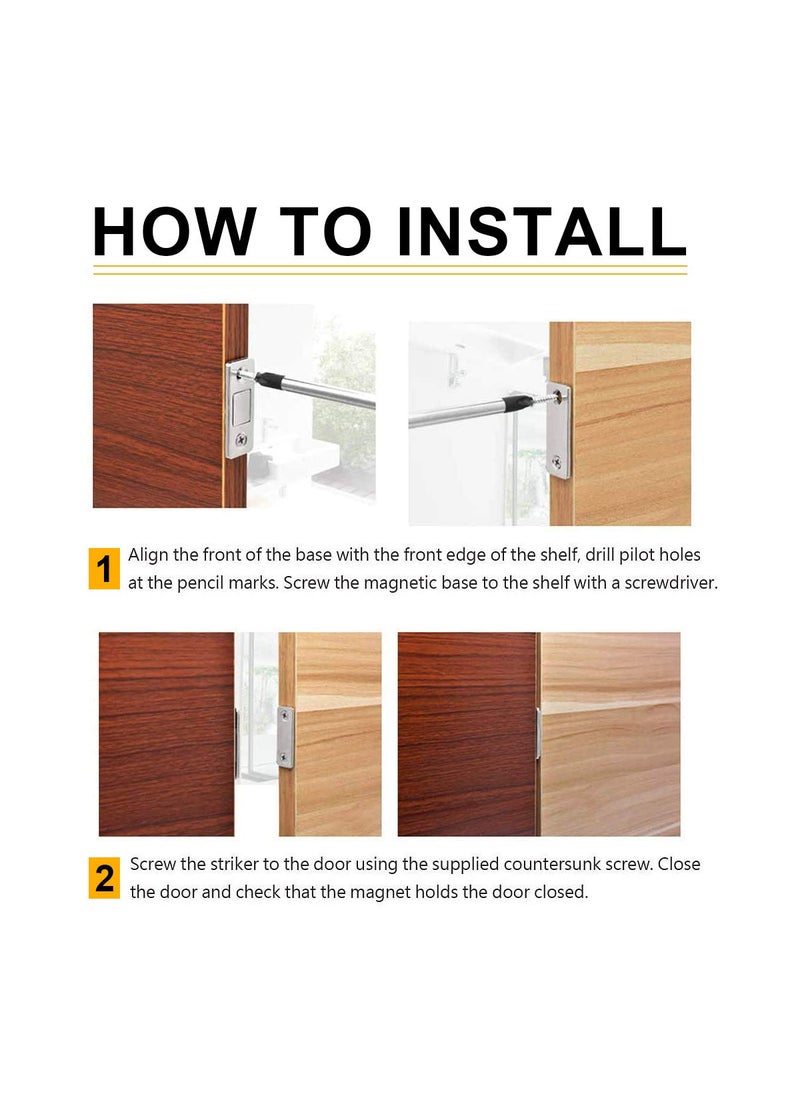 HOW TO INSTALL

1 Align the front of the base with the front edge of the shelf, drill pilot holes at the pencil marks. Screw the magnetic base to the shelf with a screwdriver.

2 Screw the striker to the door using the supplied countersunk screw. Close the door and check that the magnet holds the door closed.