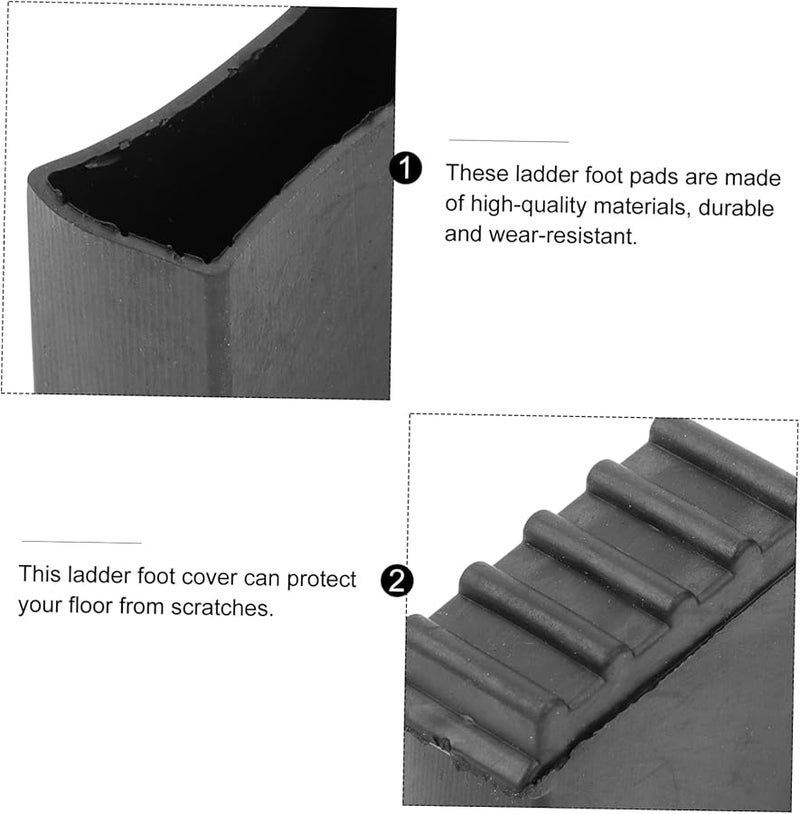 1 These ladder foot pads are made of high-quality materials, durable and wear-resistant.

This ladder foot cover can protect your floor from scratches. 2