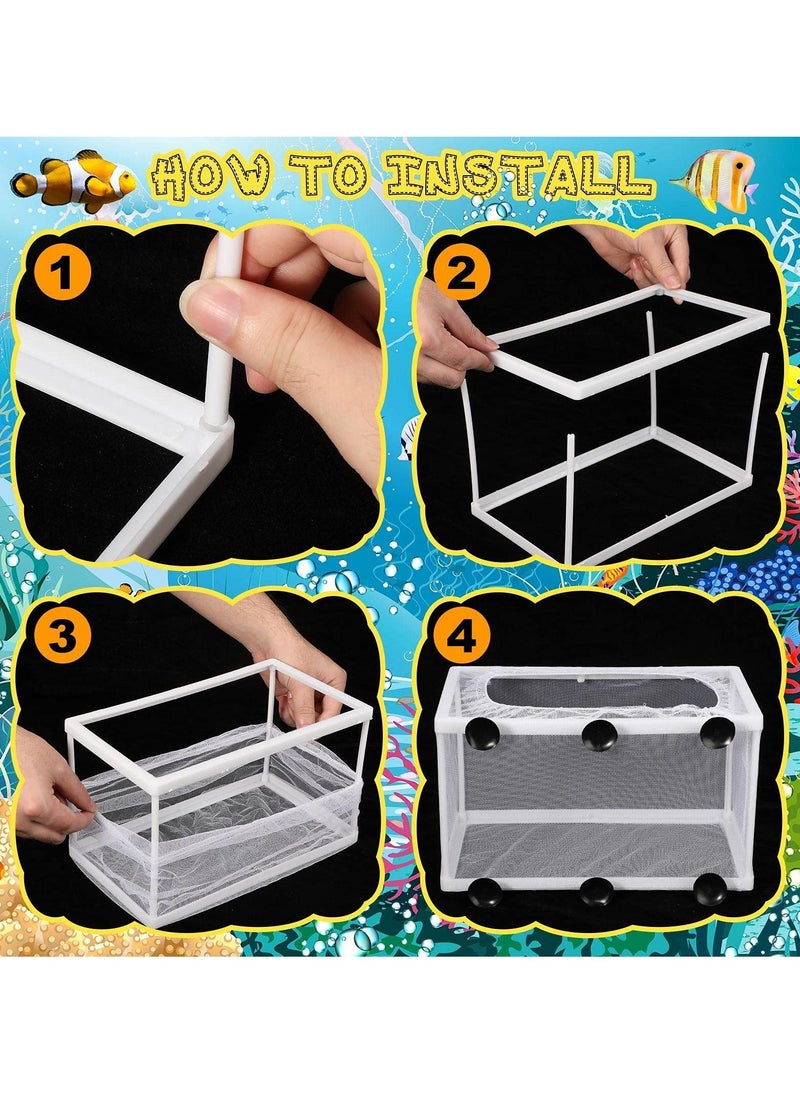 HOW TO INSTALL

1

2

3

4