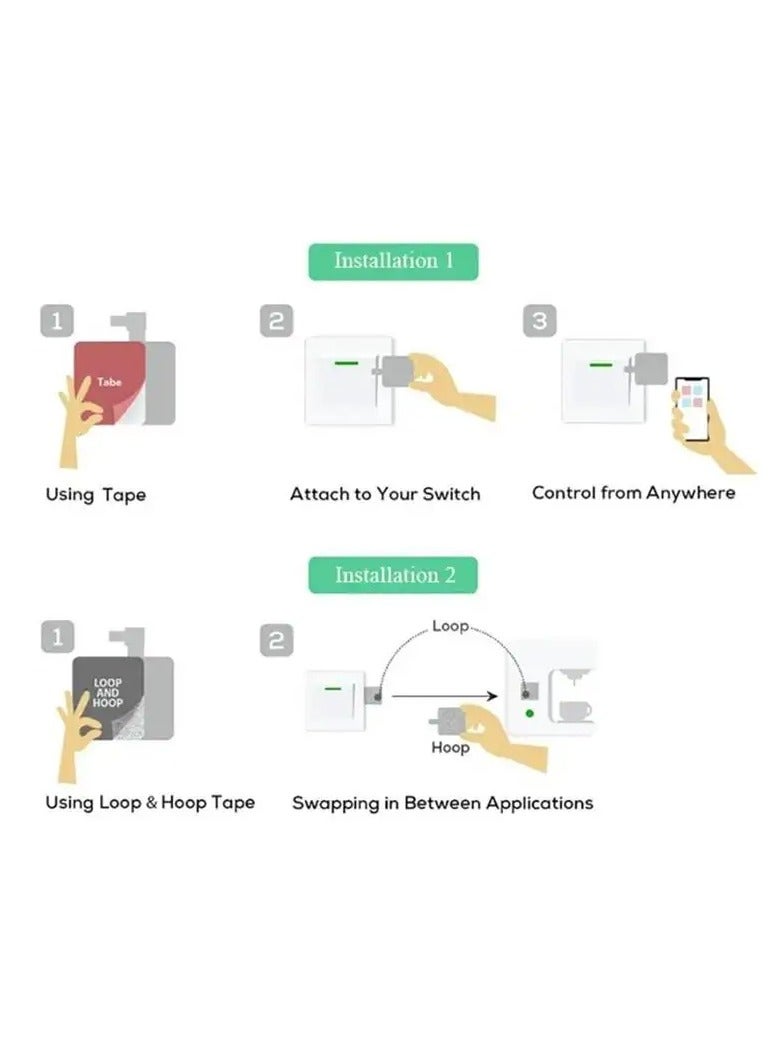 Installation 1

1
Tabe
Using Tape

2
Attach to Your Switch

3
Control from Anywhere

Installation 2

1
LOOP AND HOOP
Using Loop & Hoop Tape

2
Loop
Hoop
Swapping in Between Applications