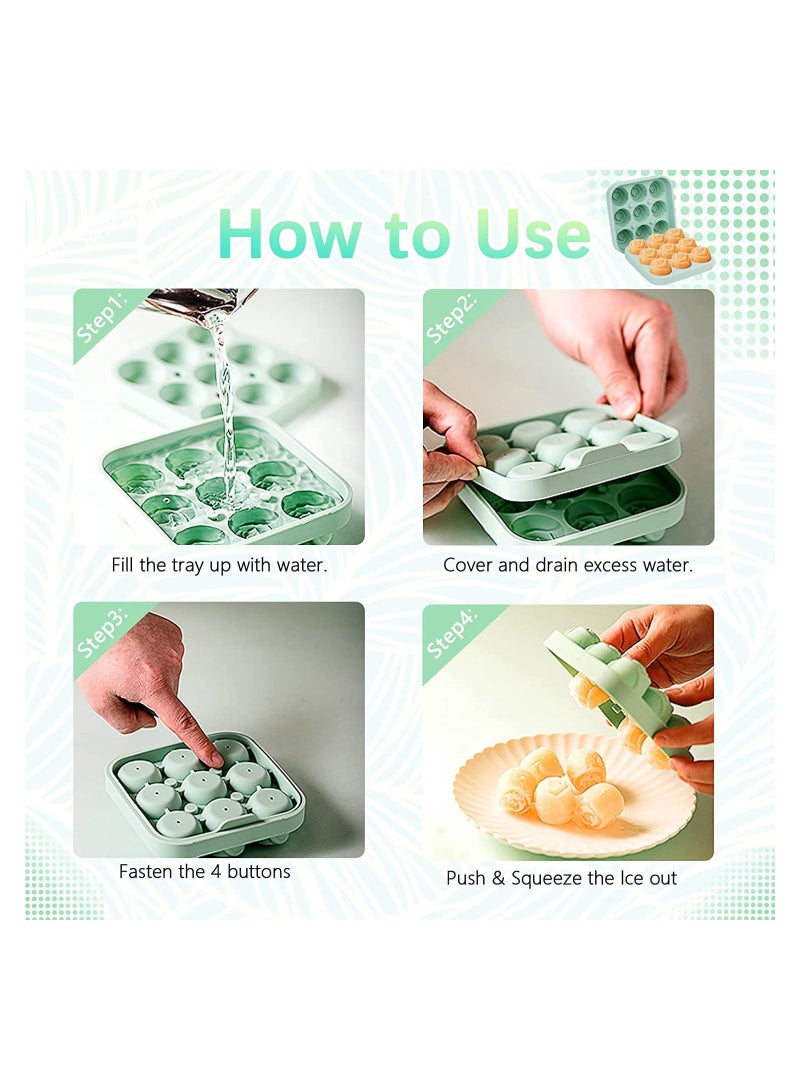 How to Use

Step1:

Fill the tray up with water.

Step2:

Cover and drain excess water.

Step3:

Fasten the 4 buttons

Step4:

Push & Squeeze the Ice out