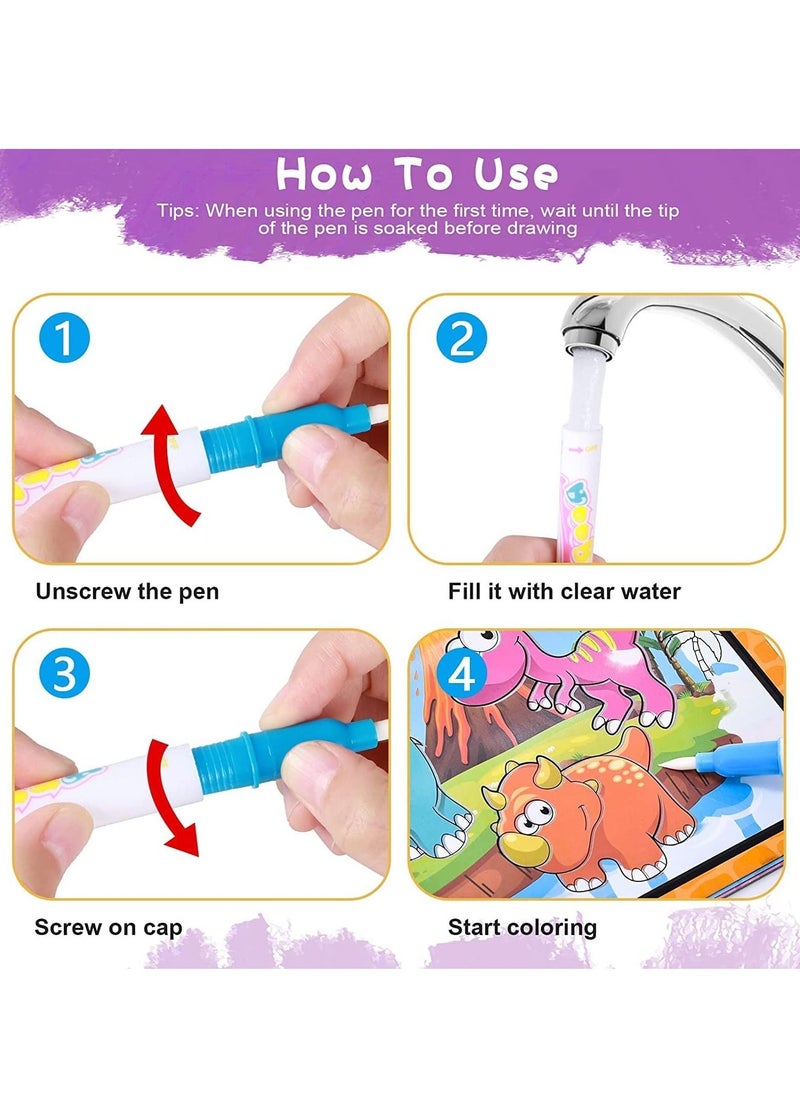 How To Use

Tips: When using the pen for the first time, wait until the tip of the pen is soaked before drawing

1

Unscrew the pen

2

Fill it with clear water

3

Screw on cap

4

Start coloring