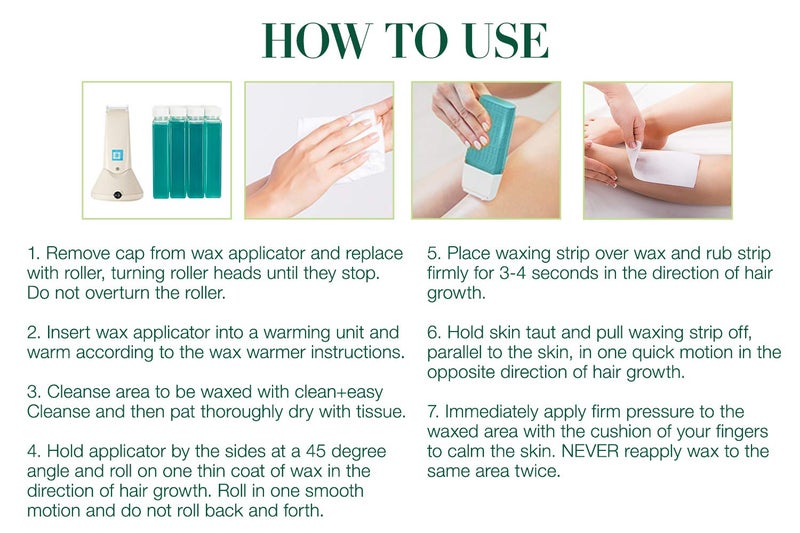 HOW TO USE

1. Remove cap from wax applicator and replace with roller, turning roller heads until they stop. Do not overturn the roller.

2. Insert wax applicator into a warming unit and warm according to the wax warmer instructions.

3. Cleanse area to be waxed with clean+easy Cleanse and then pat thoroughly dry with tissue.

4. Hold applicator by the sides at a 45 degree angle and roll on one thin coat of wax in the direction of hair growth. Roll in one smooth motion and do not roll back and forth.

5. Place waxing strip over wax and rub strip firmly for 3-4 seconds in the direction of hair growth.

6. Hold skin taut and pull waxing strip off, parallel to the skin, in one quick motion in the opposite direction of hair growth.

7. Immediately apply firm pressure to the waxed area with the cushion of your fingers to calm the skin. NEVER reapply wax to the same area twice.