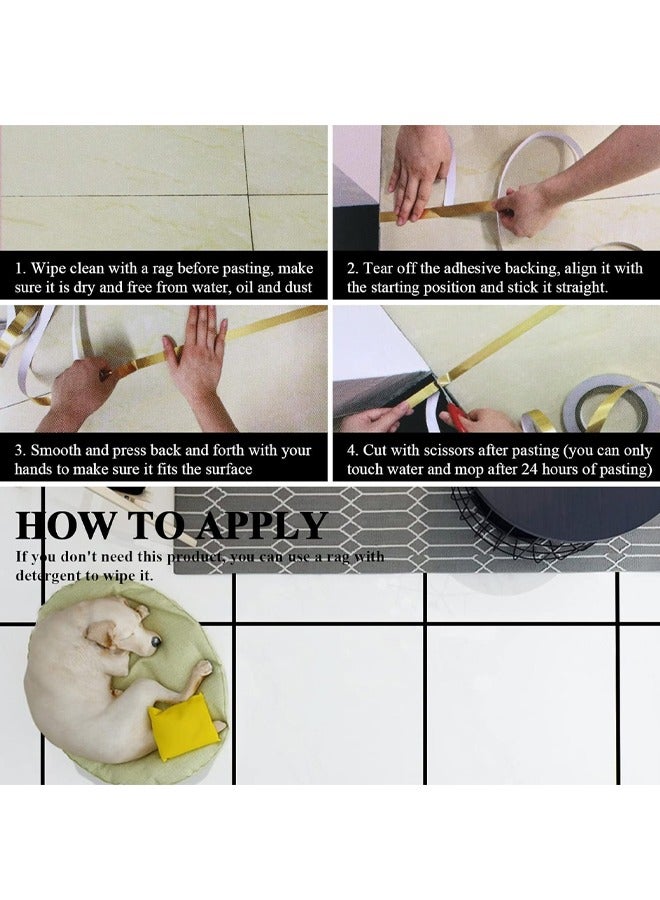 1. Wipe clean with a rag before pasting, make sure it is dry and free from water, oil and dust

2. Tear off the adhesive backing, align it with the starting position and stick it straight.

3. Smooth and press back and forth with your hands to make sure it fits the surface

4. Cut with scissors after pasting (you can only touch water and mop after 24 hours of pasting)

HOW TO APPLY

If you don't need this product, you can use a rag with detergent to wipe it.