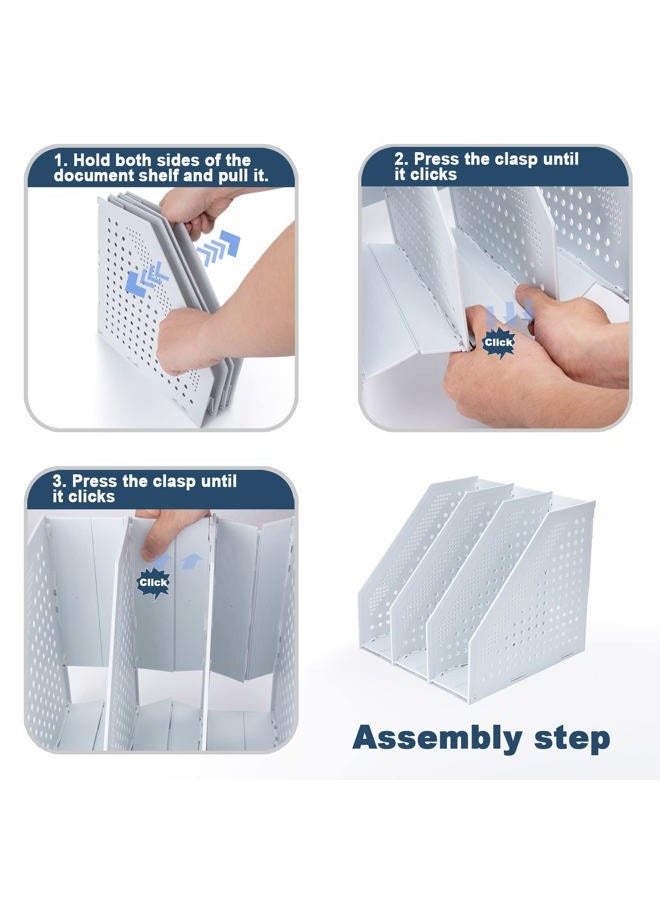 1. Hold both sides of the document shelf and pull it.

2. Press the clasp until it clicks

Click

3. Press the clasp until it clicks

Click

Assembly step