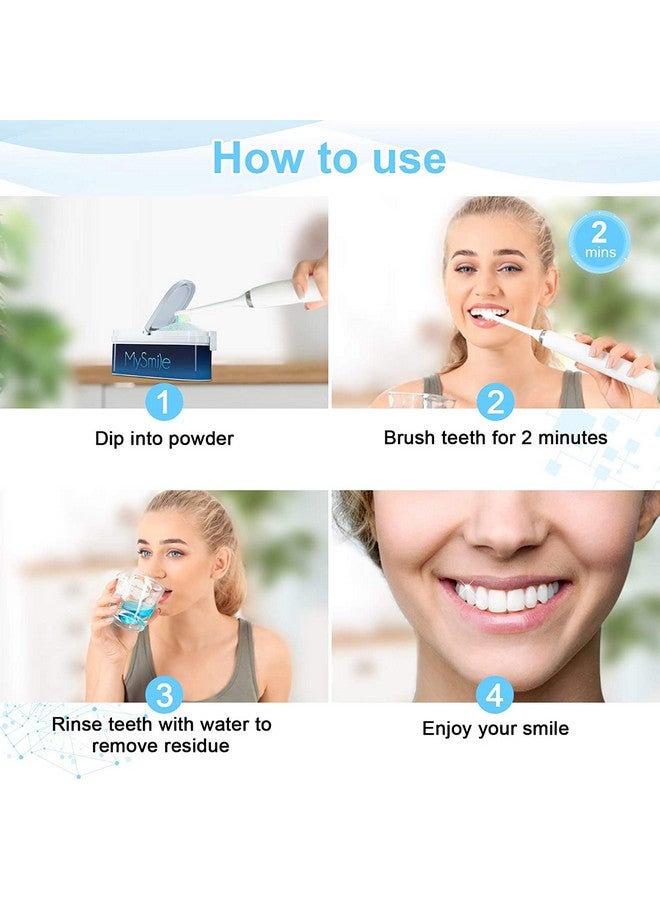 How to use

MySmile

1

Dip into powder

2
mins

2

Brush teeth for 2 minutes

3

Rinse teeth with water to remove residue

4

Enjoy your smile