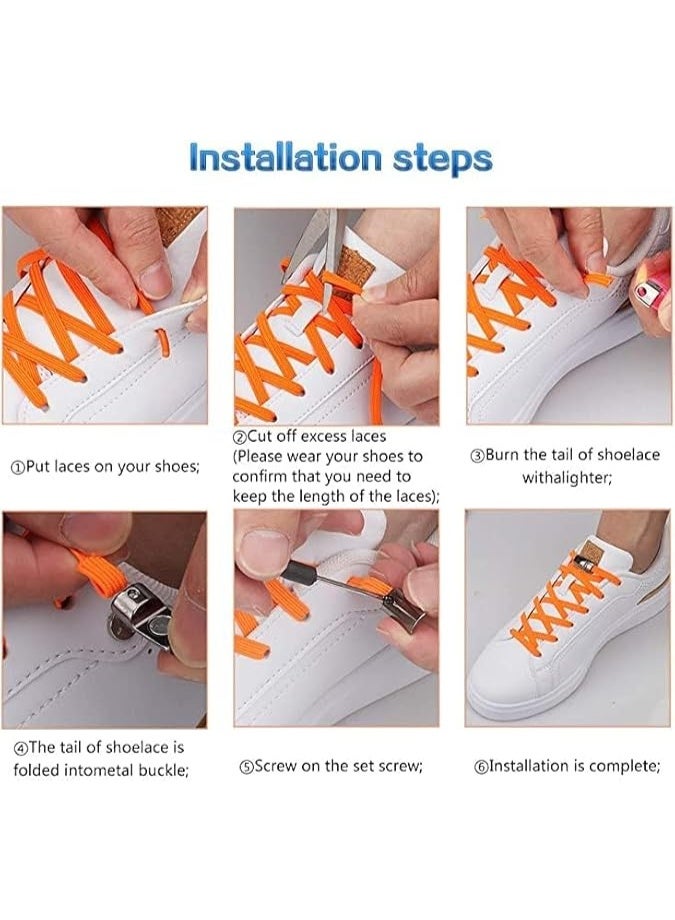 Installation steps

①Put laces on your shoes;

②Cut off excess laces (Please wear your shoes to confirm that you need to keep the length of the laces);

③Burn the tail of shoelace withalighter;

④The tail of shoelace is folded intometal buckle;

⑤Screw on the set screw;

⑥Installation is complete;