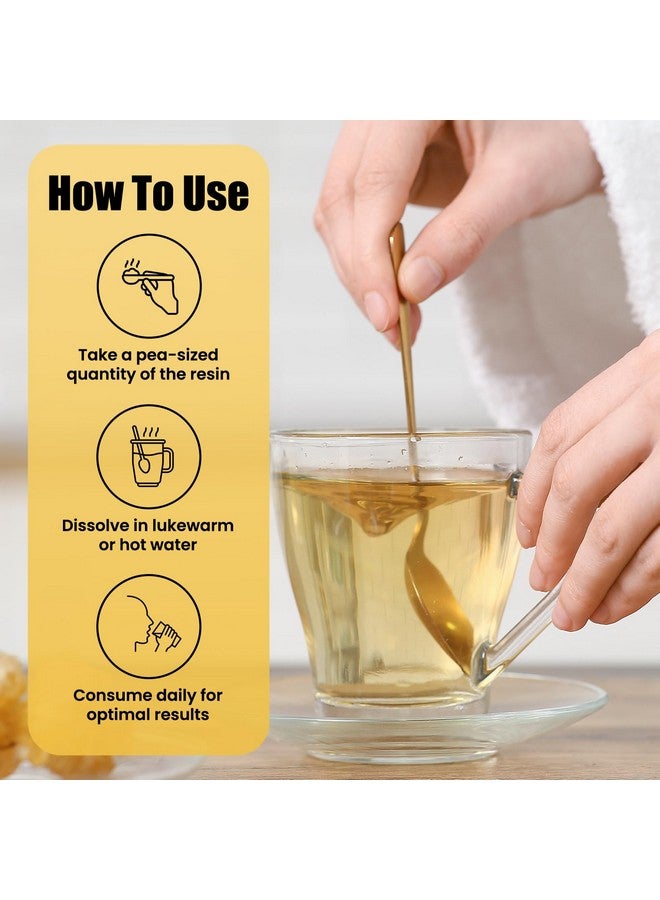 How To Use

Take a pea-sized quantity of the resin

Dissolve in lukewarm or hot water

Consume daily for optimal results