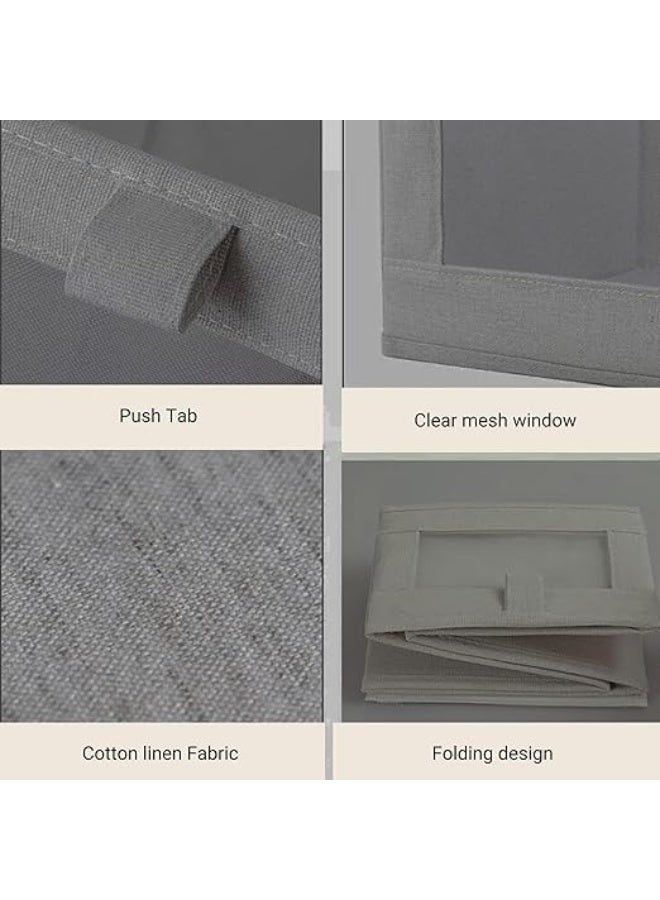 Push Tab

Clear mesh window

Cotton linen Fabric

Folding design