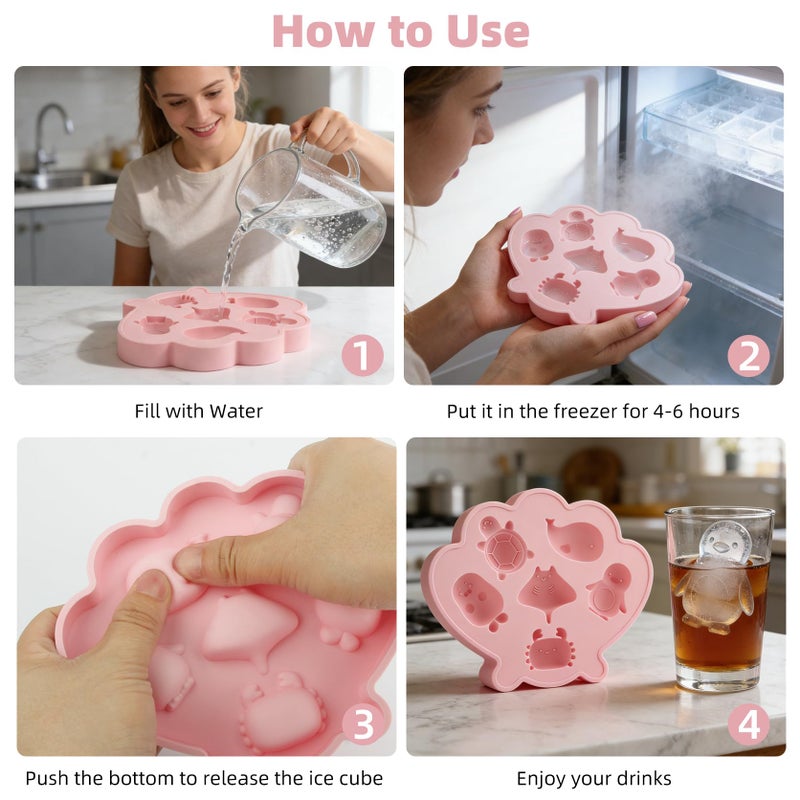 How to Use

1

Fill with Water

2

Put it in the freezer for 4-6 hours

3

Push the bottom to release the ice cube

4

Enjoy your drinks