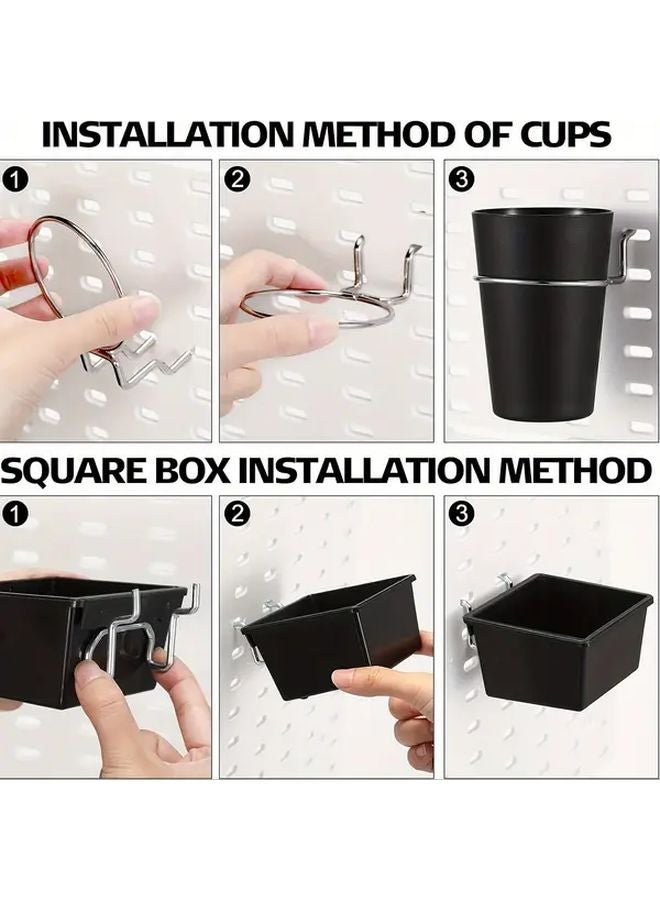 INSTALLATION METHOD OF CUPS

1

2

3

SQUARE BOX INSTALLATION METHOD

1

2

3